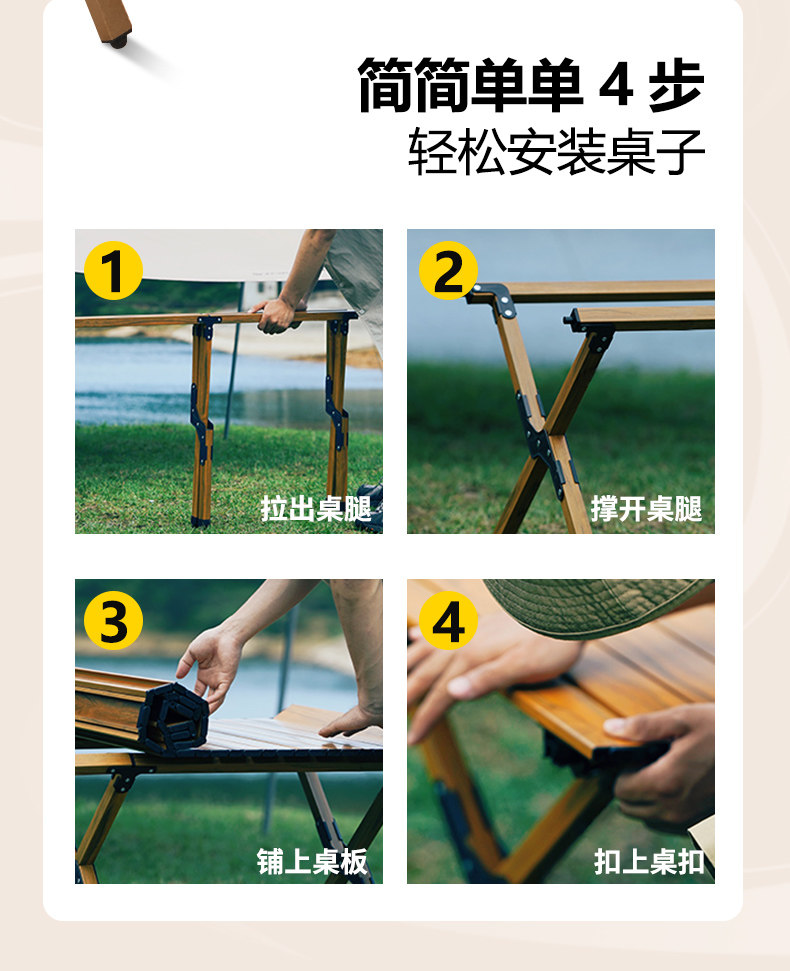 简简单单 4 步
轻松安装桌子

1
拉出桌腿

2
撑开桌腿

3
铺上桌板

4
扣上桌扣