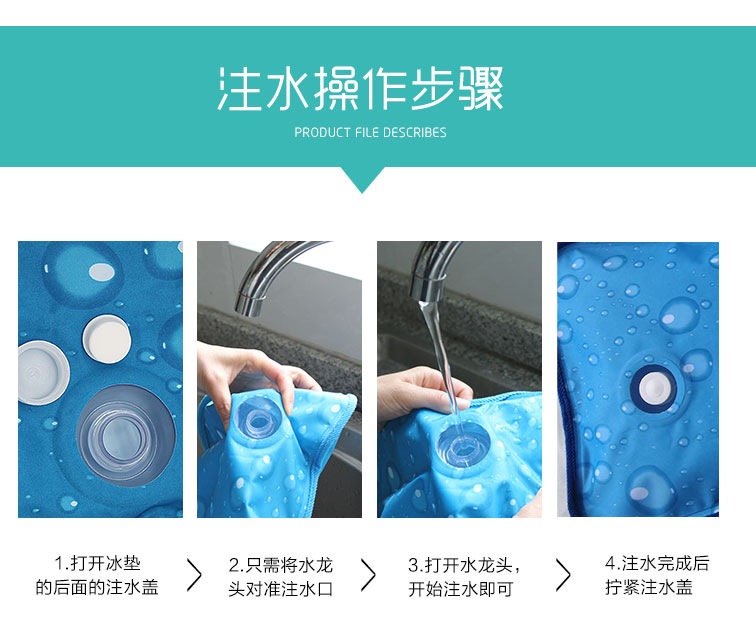 注水操作步骤

PRODUCT FILE DESCRIBES

1.打开冰垫的后面的注水盖

2.只需将水龙头对准注水口

3.打开水龙头，开始注水即可

4.注水完成后拧紧注水盖