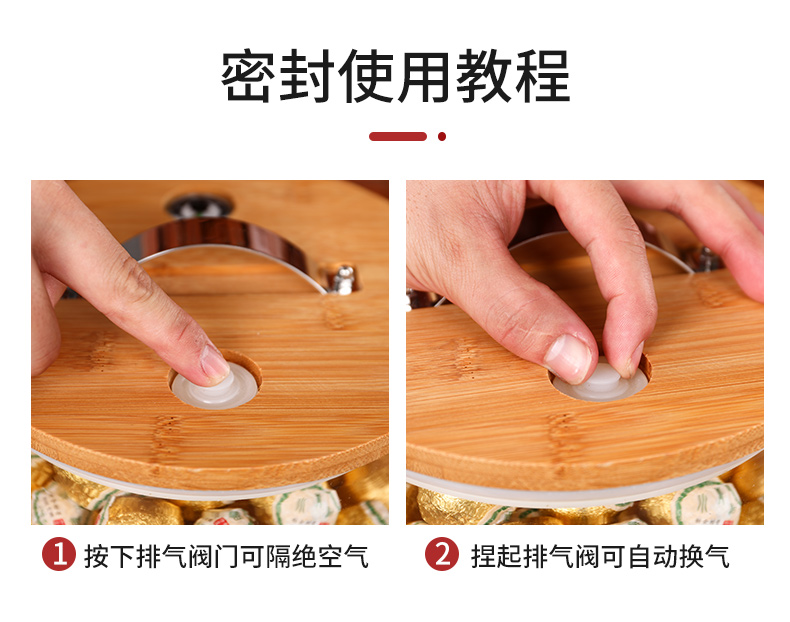 密封使用教程

1 按下排气阀门可隔绝空气

2 捏起排气阀可自动换气