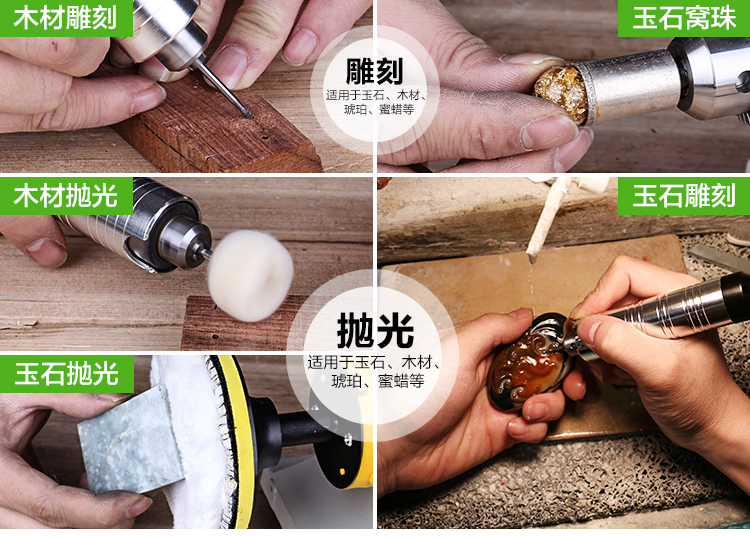 木材雕刻

雕刻
适用于玉石、木材、琥珀、蜜蜡等

玉石窝珠

木材抛光

玉石雕刻

抛光
适用于玉石、木材、琥珀、蜜蜡等

玉石抛光