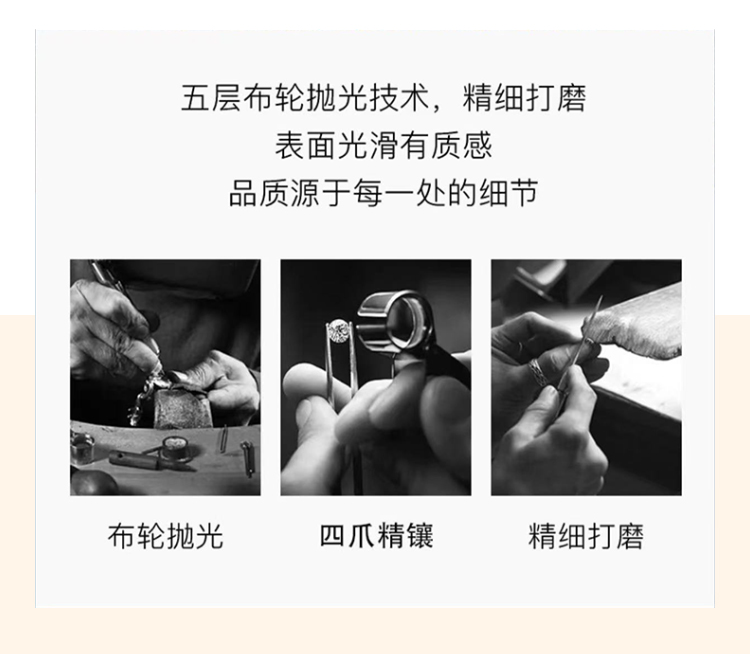 五层布轮抛光技术，精细打磨
表面光滑有质感
品质源于每一处的细节

布轮抛光

四爪精镶

精细打磨