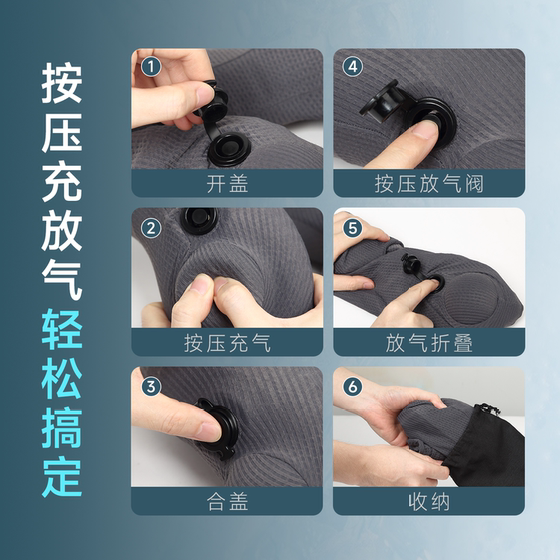 按压充放气轻松搞定

1
开盖

2
按压充气

3
合盖

4
按压放气阀

5
放气折叠

6
收纳