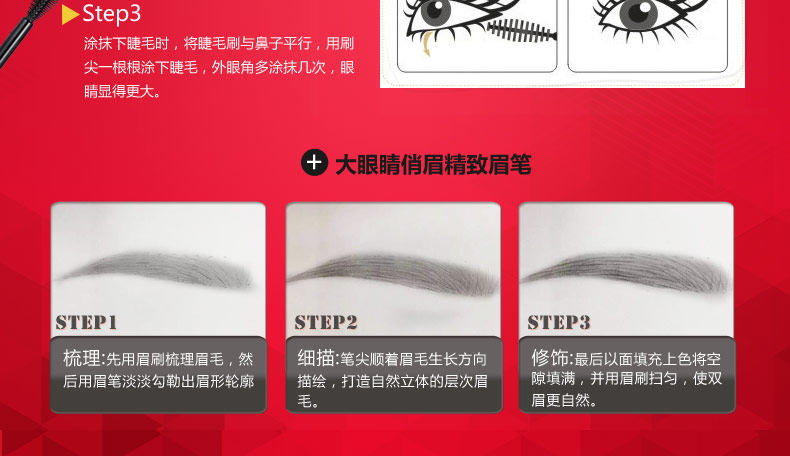 Step3

涂抹下睫毛时，将睫毛刷与鼻子平行，用刷尖一根根涂下睫毛，外眼角多涂抹几次，眼睛显得更大。

大眼睛俏眉精致眉笔

STEP1

梳理:先用眉刷梳理眉毛，然后用眉笔淡淡勾勒出眉形轮廓

STEP2

细描:笔尖顺着眉毛生长方向描绘，打造自然立体的层次眉毛。

STEP3

修饰:最后以面填充上色将空隙填满，并用眉刷扫匀，使双眉更自然。