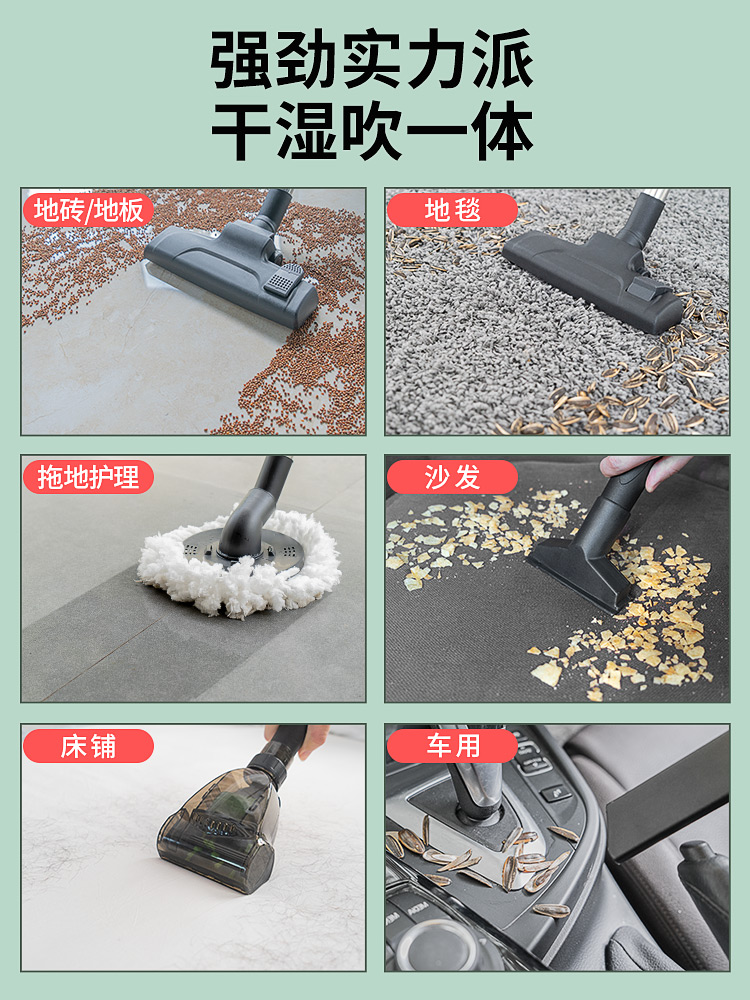 强劲实力派
干湿吹一体

地砖/地板

地毯

拖地护理

沙发

床铺

车用