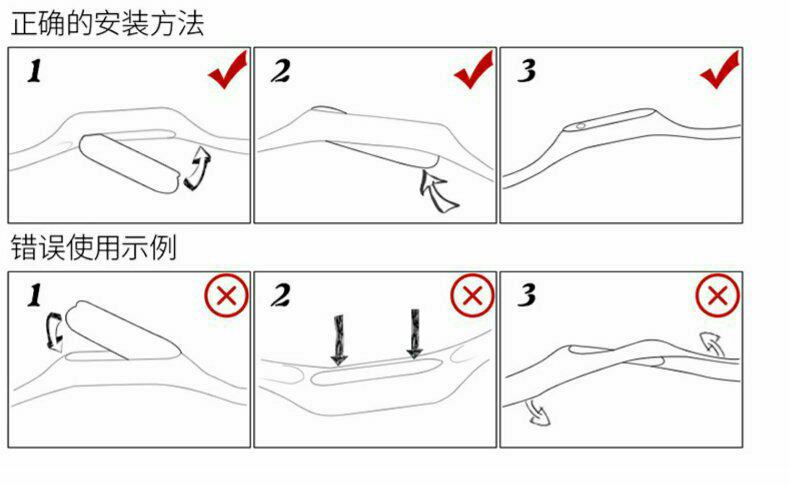 正确的安装方法

1

2

3

错误使用示例

1

2

3