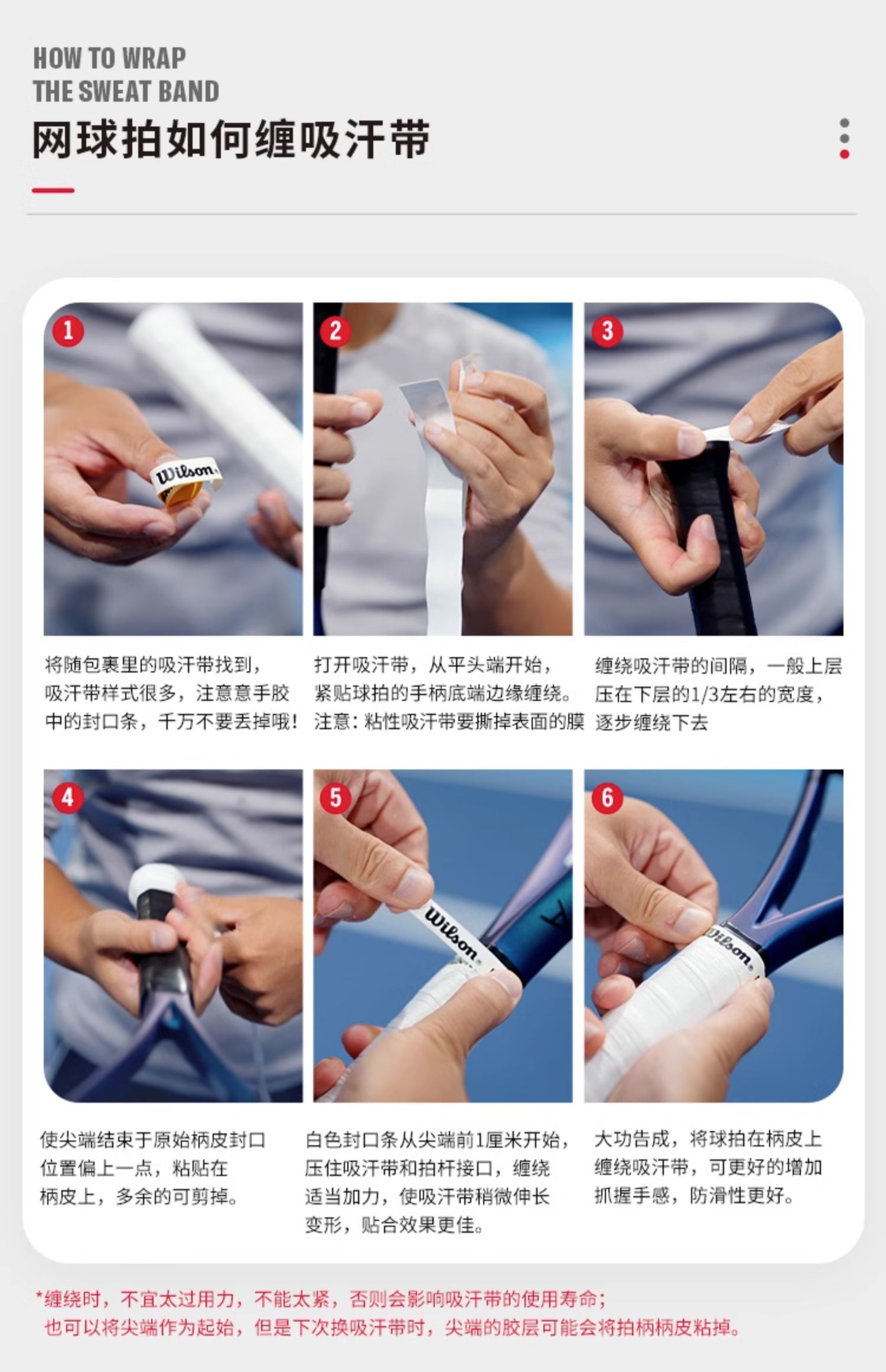 HOW TO WRAP
THE SWEAT BAND

网球拍如何缠吸汗带

1

Wilson

将随包裹里的吸汗带找到，吸汗带样式很多，注意意手胶中的封口条，千万不要丢掉哦！

2

打开吸汗带，从平头端开始，紧贴球拍的手柄底端边缘缠绕。注意：粘性吸汗带要撕掉表面的膜

3

缠绕吸汗带的间隔，一般上层压在下层的1/3左右的宽度，逐步缠绕下去

4

使尖端结束于原始柄皮封口位置偏上一点，粘贴在柄皮上，多余的可剪掉。

5

Wilson

白色封口条从尖端前1厘米开始，压住吸汗带和拍杆接口，缠绕适当加力，使吸汗带稍微伸长变形，贴合效果更佳。

6

Wilson

大功告成，将球拍在柄皮上缠绕吸汗带，可更好的增加抓握手感，防滑性更好。

*缠绕时，不宜太过用力，不能太紧，否则会影响吸汗带的使用寿命；
也可以将尖端作为起始，但是下次换吸汗带时，尖端的胶层可能会将拍柄柄皮粘掉。