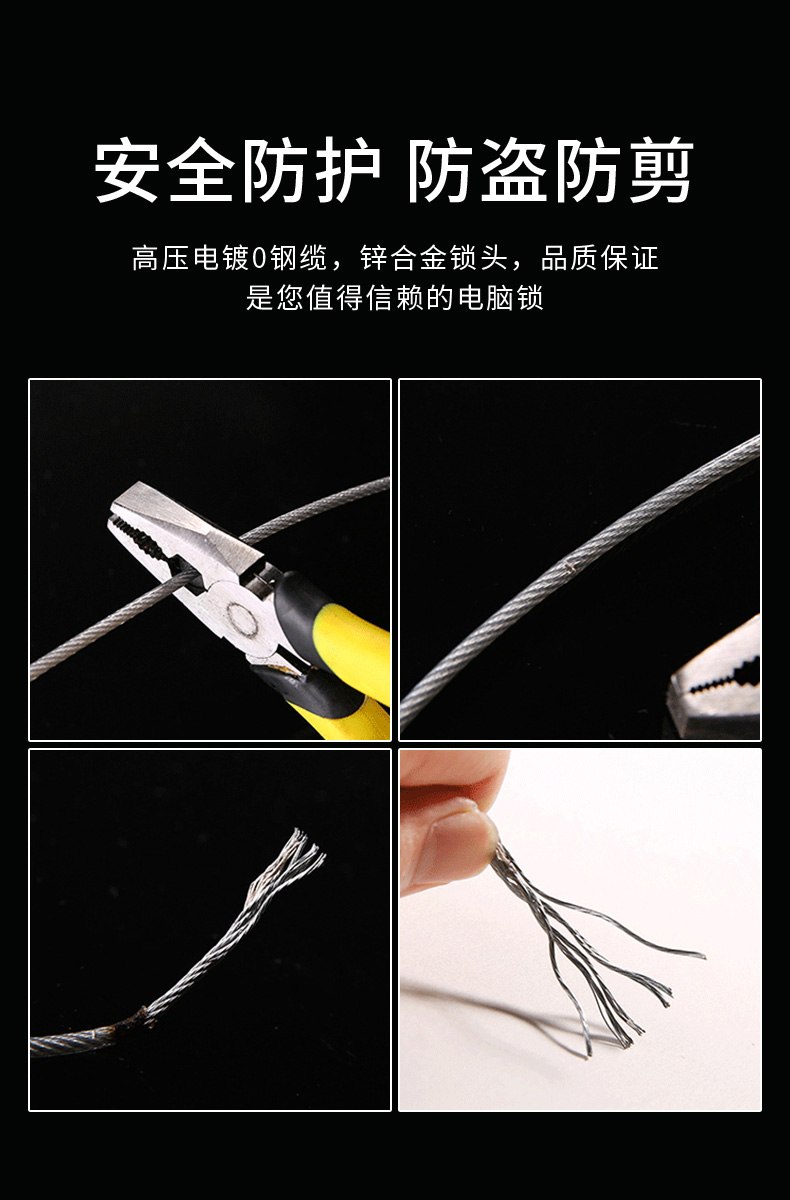 安全防护 防盗防剪

高压电镀0钢缆，锌合金锁头，品质保证
是您值得信赖的电脑锁