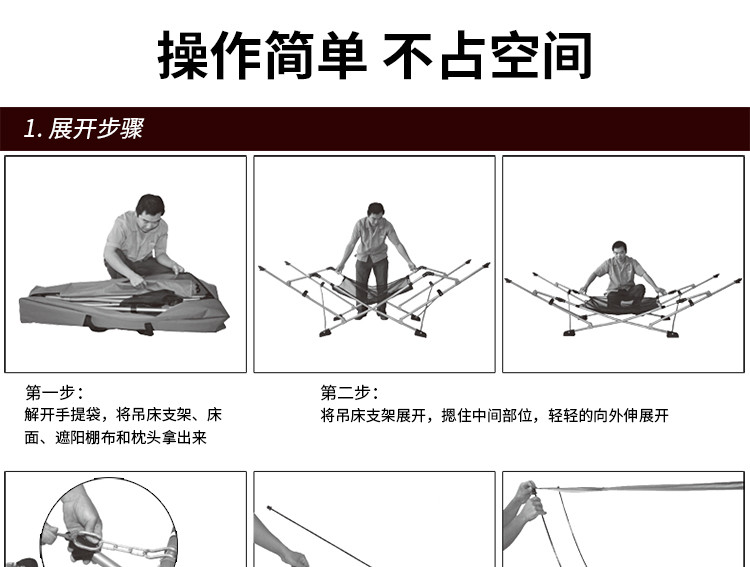 操作简单 不占空间

1. 展开步骤

第一步：
解开手提袋，将吊床支架、床面、遮阳棚布和枕头拿出来

第二步：
将吊床支架展开，摁住中间部位，轻轻的向外伸展开