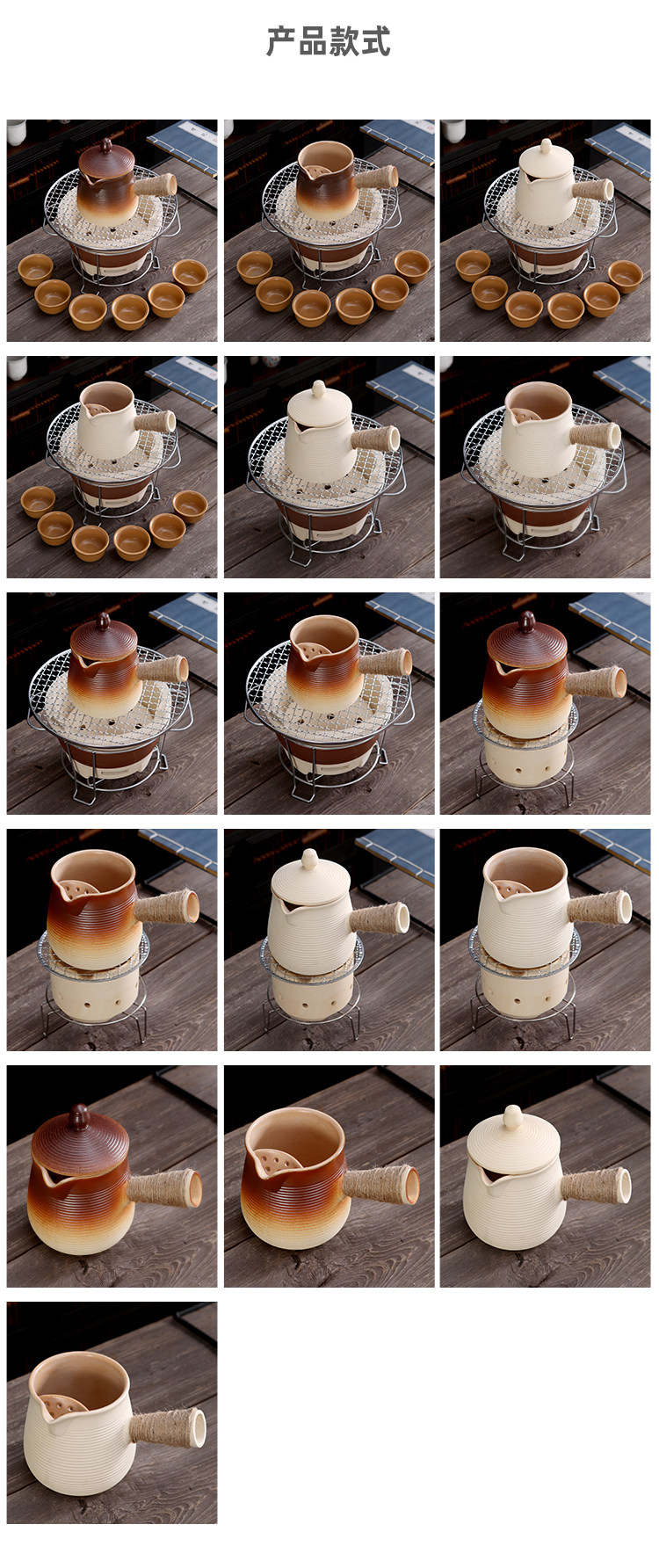 产品款式