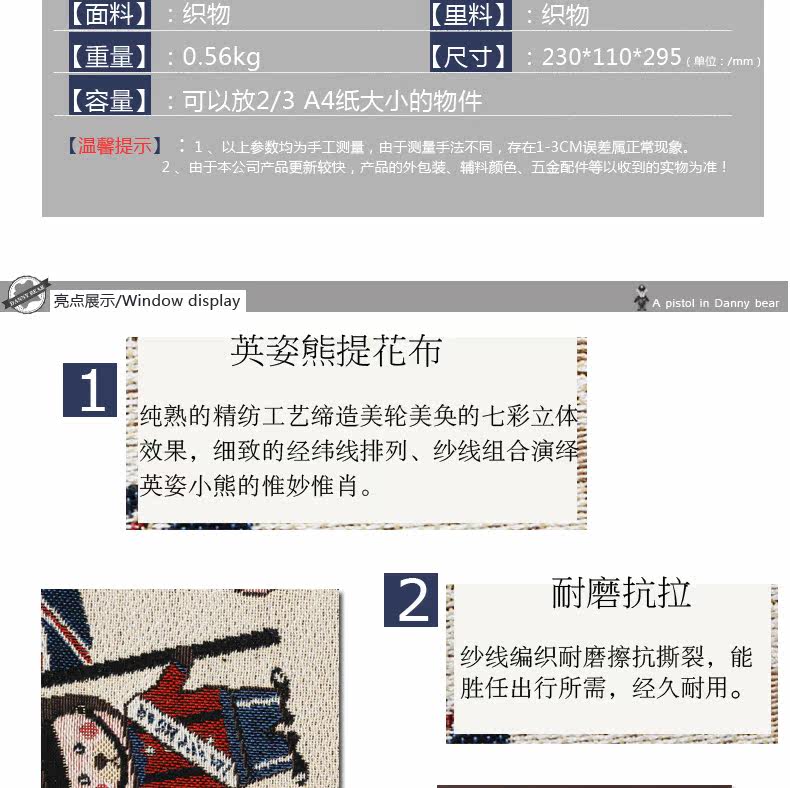 【面料】：织物　【里料】：织物

【重量】：0.56kg　【尺寸】：230*110*295（单位：/mm）

【容量】：可以放2/3 A4纸大小的物件

【温馨提示】：1、以上参数均为手工测量，由于测量手法不同，存在1-3CM误差属正常现象。
2、由于本公司产品更新较快，产品的外包装、辅料颜色、五金配件等以收到的实物为准！

DANNY BEAR

亮点展示/Window display

A pistol in Danny bear

1

英姿熊提花布

纯熟的精纺工艺缔造美轮美奂的七彩立体效果，细致的经纬线排列、纱线组合演绎英姿小熊的惟妙惟肖。

2

耐磨抗拉

纱线编织耐磨擦抗撕裂，能胜任出行所需，经久耐用。