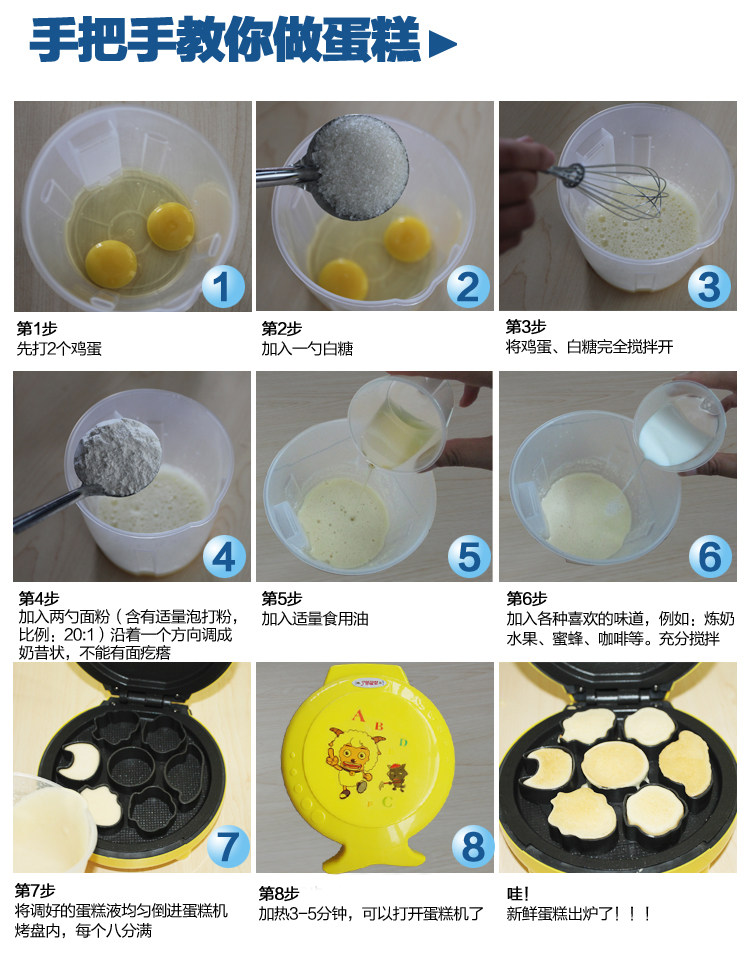 手把手教你做蛋糕

1
第1步
先打2个鸡蛋

2
第2步
加入一勺白糖

3
第3步
将鸡蛋、白糖完全搅拌开

4
第4步
加入两勺面粉（含有适量泡打粉，比例：20:1）沿着一个方向调成奶昔状，不能有面疙瘩

5
第5步
加入适量食用油

6
第6步
加入各种喜欢的味道，例如：炼奶水果、蜜蜂、咖啡等。充分搅拌

7
第7步
将调好的蛋糕液均匀倒进蛋糕机烤盘内，每个八分满

A B D C
8
第8步
加热3-5分钟，可以打开蛋糕机了

哇！
新鲜蛋糕出炉了！！！