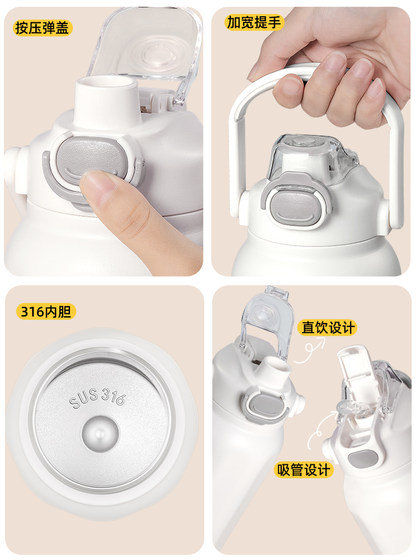 按压弹盖

加宽提手

316内胆

SUS 316

直饮设计

吸管设计