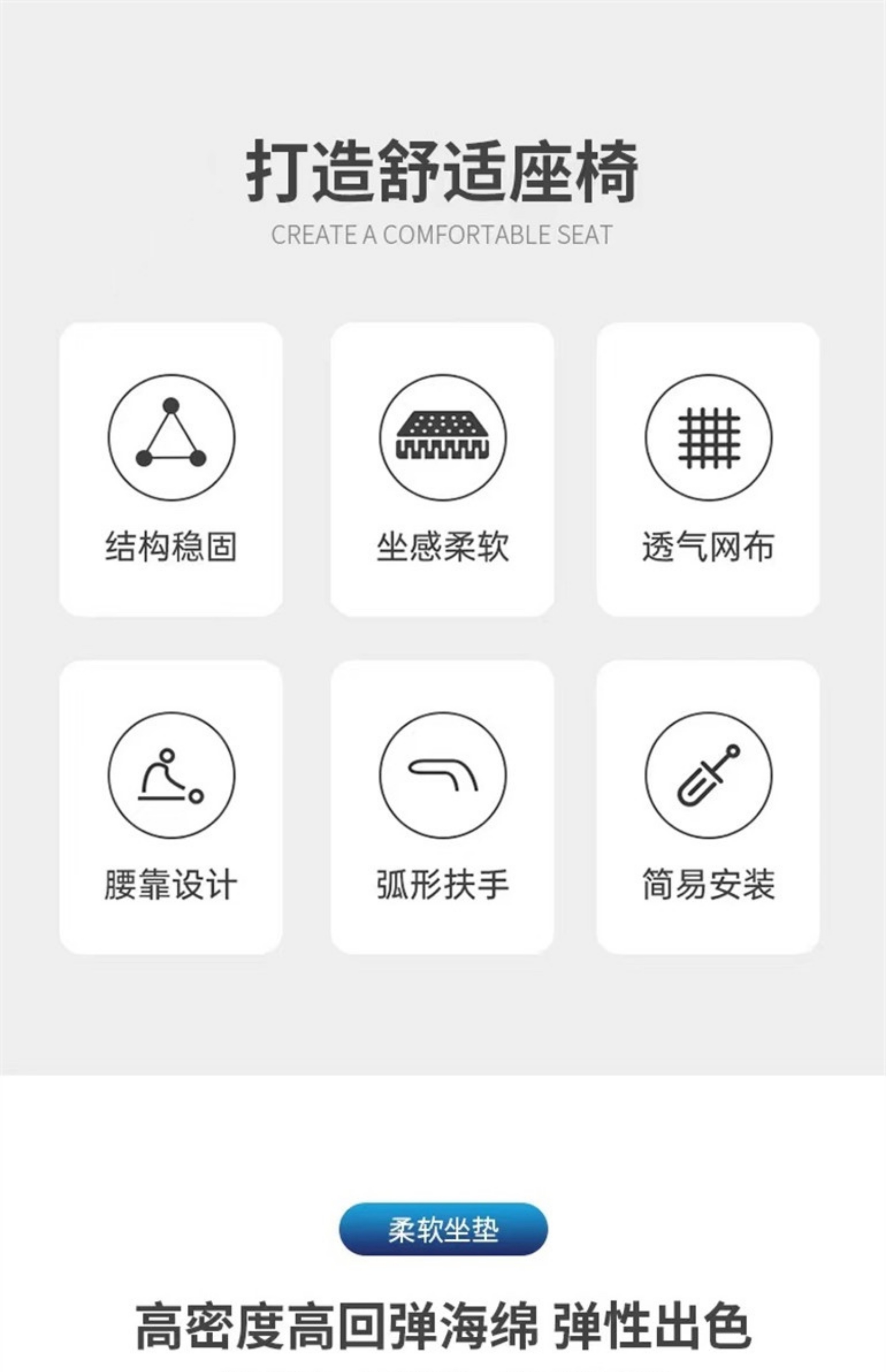 打造舒适座椅

CREATE A COMFORTABLE SEAT

结构稳固

坐感柔软

透气网布

腰靠设计

弧形扶手

简易安装

柔软坐垫

高密度高回弹海绵 弹性出色