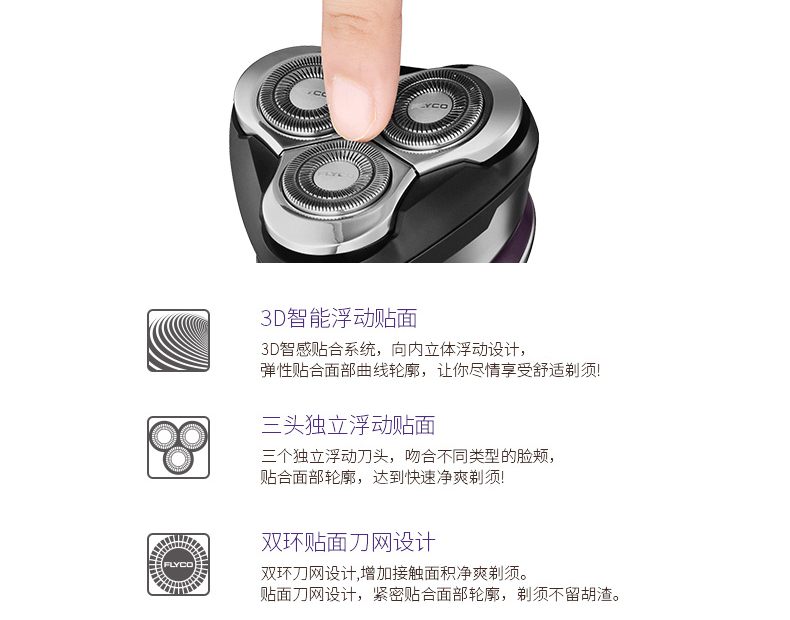 FLYCO
FLYCO
FLYCO

3D智能浮动贴面
3D智感贴合系统，向内立体浮动设计，
弹性贴合面部曲线轮廓，让你尽情享受舒适剃须!

三头独立浮动贴面
三个独立浮动刀头，吻合不同类型的脸颊，
贴合面部轮廓，达到快速净爽剃须!

FLYCO

双环贴面刀网设计
双环刀网设计,增加接触面积净爽剃须。
贴面刀网设计，紧密贴合面部轮廓，剃须不留胡渣。