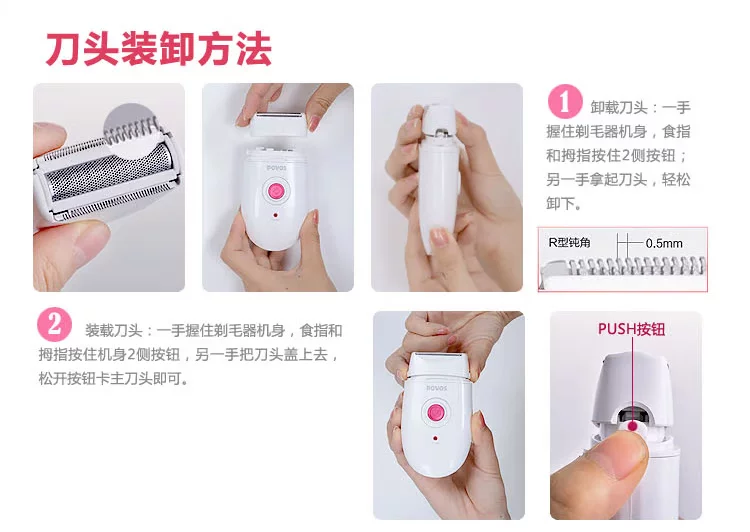 刀头装卸方法

POVOS

1 卸载刀头：一手握住剃毛器机身，食指和拇指按住2侧按钮；另一手拿起刀头，轻松卸下。

R型钝角

0.5mm

2 装载刀头：一手握住剃毛器机身，食指和拇指按住机身2侧按钮，另一手把刀头盖上去，松开按钮卡主刀头即可。

POVOS

PUSH按钮