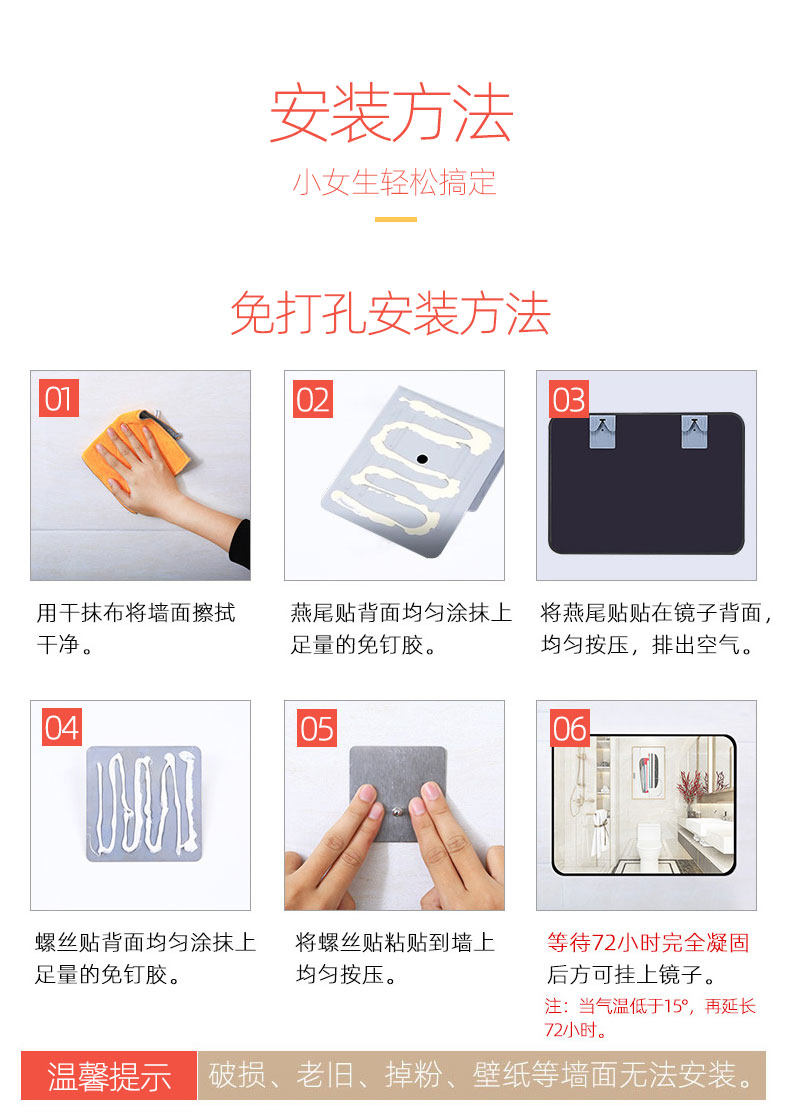 安装方法
小女生轻松搞定

免打孔安装方法

01
用干抹布将墙面擦拭干净。

02
燕尾贴背面均匀涂抹上足量的免钉胶。

03
将燕尾贴贴在镜子背面，均匀按压，排出空气。

04
螺丝贴背面均匀涂抹上足量的免钉胶。

05
将螺丝贴粘贴到墙上均匀按压。

06
等待72小时完全凝固后方可挂上镜子。
注：当气温低于15°，再延长72小时。

温馨提示 破损、老旧、掉粉、壁纸等墙面无法安装。