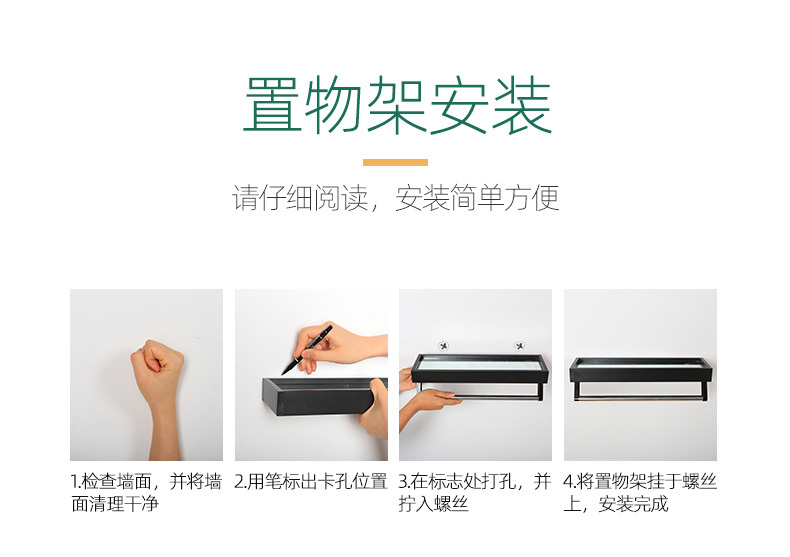 置物架安装

请仔细阅读，安装简单方便

1.检查墙面，并将墙面清理干净

2.用笔标出卡孔位置

3.在标志处打孔，并拧入螺丝

4.将置物架挂于螺丝上，安装完成