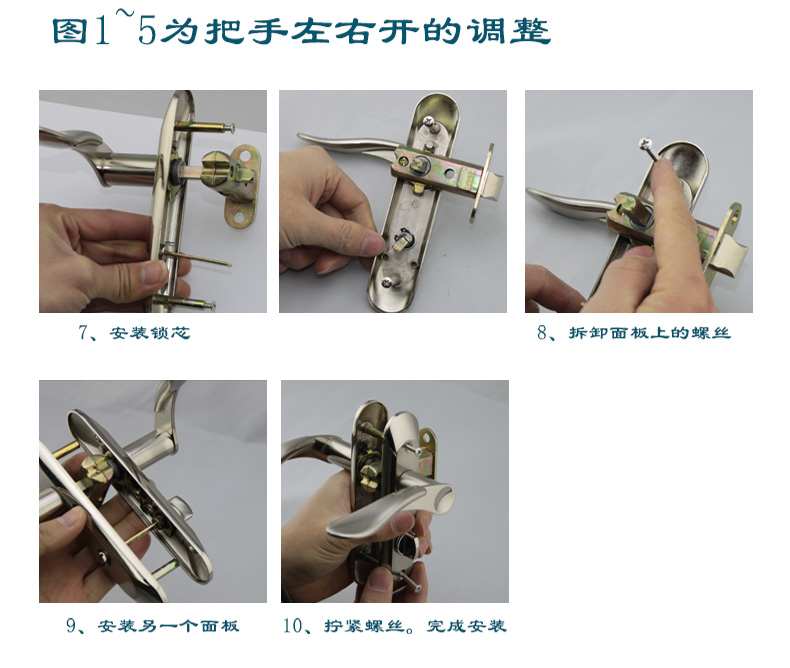 图1~5为把手左右开的调整

7、安装锁芯

8、拆卸面板上的螺丝

9、安装另一个面板

10、拧紧螺丝。完成安装