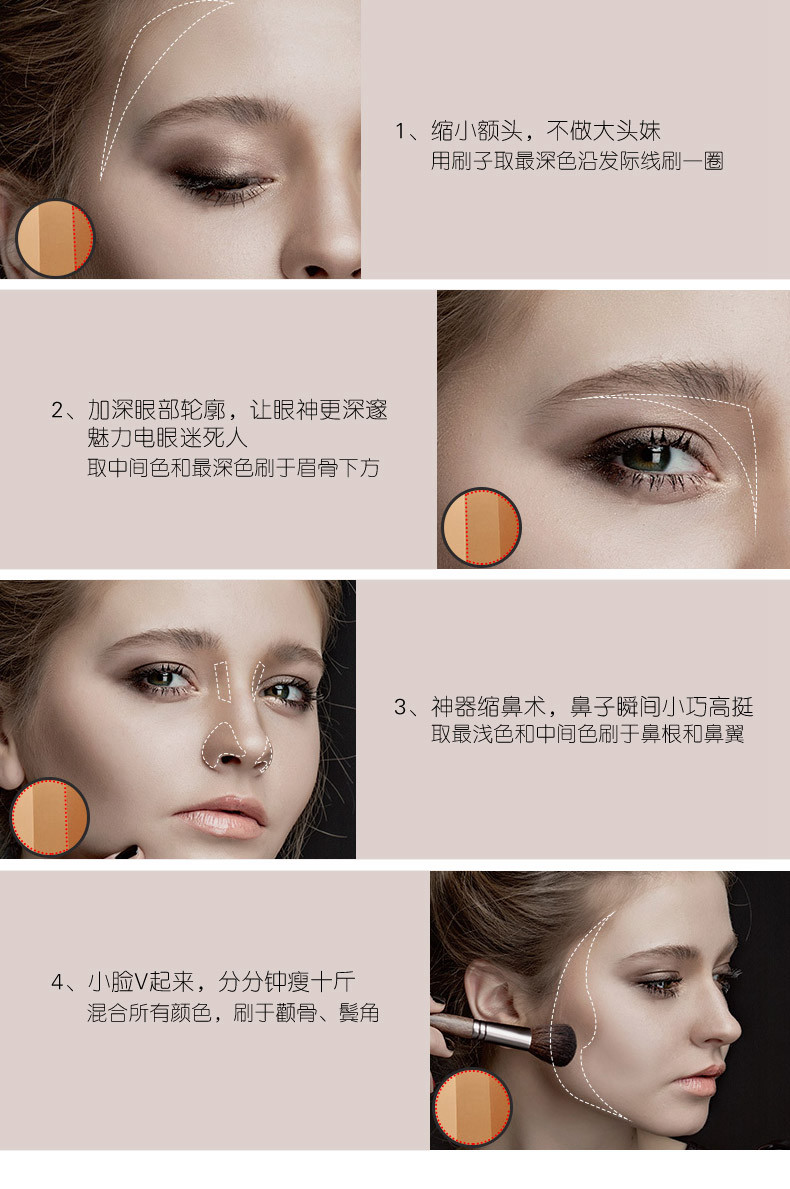 1、缩小额头，不做大头妹
用刷子取最深色沿发际线刷一圈

2、加深眼部轮廓，让眼神更深邃
魅力电眼迷死人
取中间色和最深色刷于眉骨下方

3、神器缩鼻术，鼻子瞬间小巧高挺
取最浅色和中间色刷于鼻根和鼻翼

4、小脸V起来，分分钟瘦十斤
混合所有颜色，刷于颧骨、鬓角