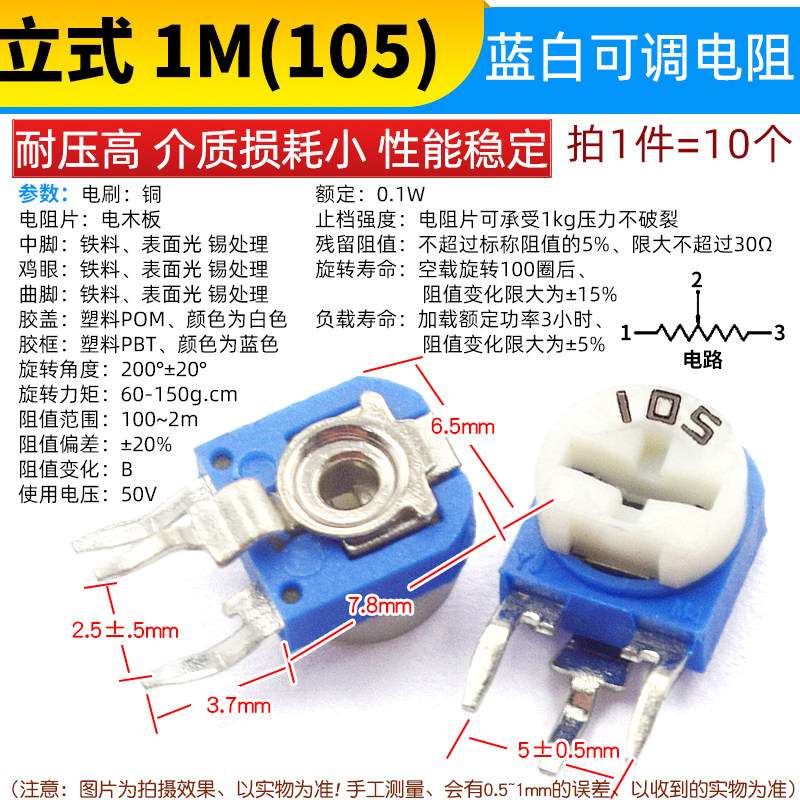 立式 1M(105)

蓝白可调电阻

耐压高 介质损耗小 性能稳定

拍1件=10个

参数：电刷：铜
电阻片：电木板
中脚：铁料、表面光 锡处理
鸡眼：铁料、表面光 锡处理
曲脚：铁料、表面光 锡处理
胶盖：塑料POM、颜色为白色
胶框：塑料PBT、颜色为蓝色
旋转角度：200°±20°
旋转力矩：60-150g.cm
阻值范围：100~2m
阻值偏差：±20%
阻值变化：B
使用电压：50V

额定：0.1W
止档强度：电阻片可承受1kg压力不破裂
残留阻值：不超过标称阻值的5%、限大不超过30Ω
旋转寿命：空载旋转100圈后、阻值变化限大为±15%
负载寿命：加载额定功率3小时、阻值变化限大为±5%

2
1
3
电路

105

6.5mm
7.8mm
2.5±.5mm
3.7mm
5±0.5mm

（注意：图片为拍摄效果、以实物为准！手工测量、会有0.5~1mm的误差、以收到的实物为准）