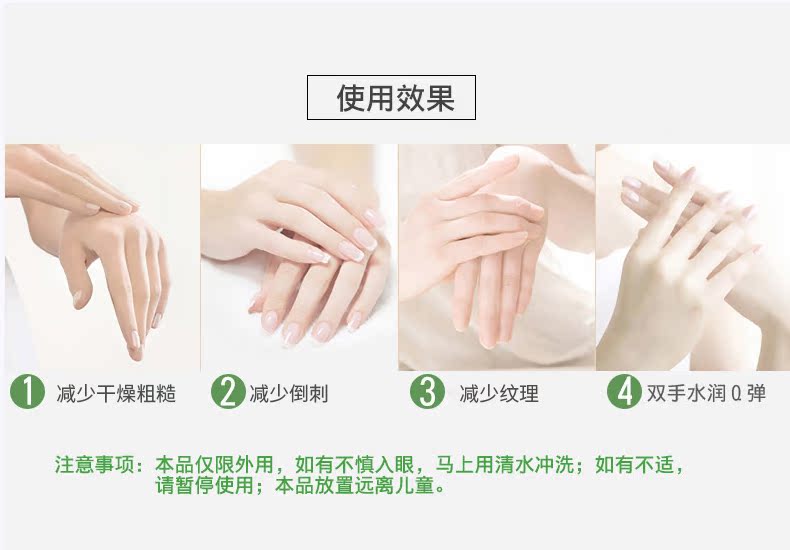 使用效果

1 减少干燥粗糙

2 减少倒刺

3 减少纹理

4 双手水润Q弹

注意事项：本品仅限外用，如有不慎入眼，马上用清水冲洗；如有不适，请暂停使用；本品放置远离儿童。