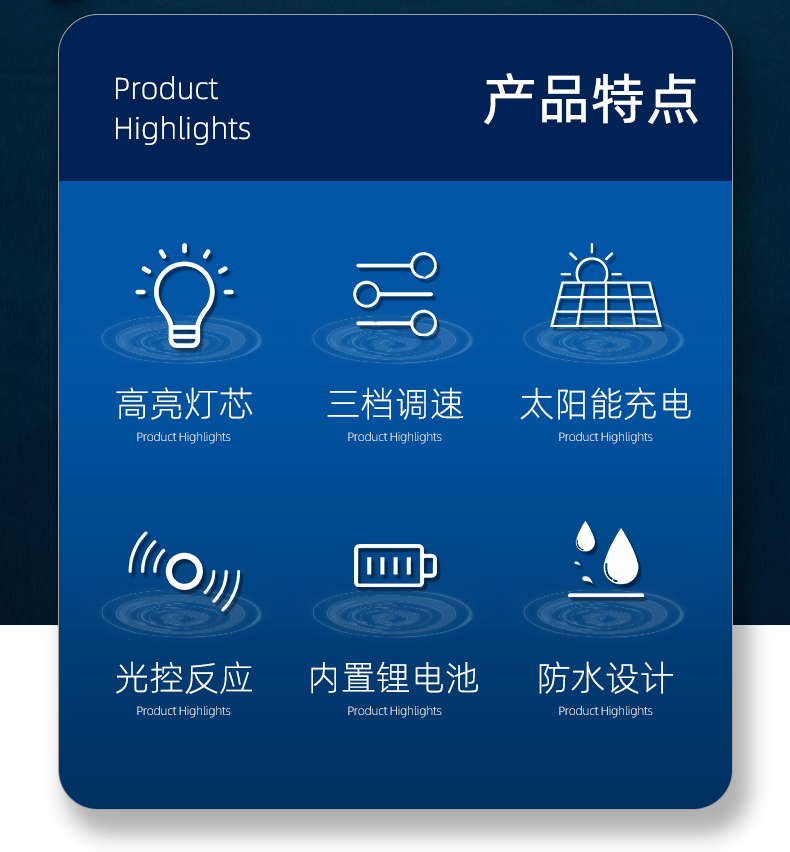 Product
Highlights

产品特点

高亮灯芯
Product Highlights

三档调速
Product Highlights

太阳能充电
Product Highlights

光控反应
Product Highlights

内置锂电池
Product Highlights

防水设计
Product Highlights