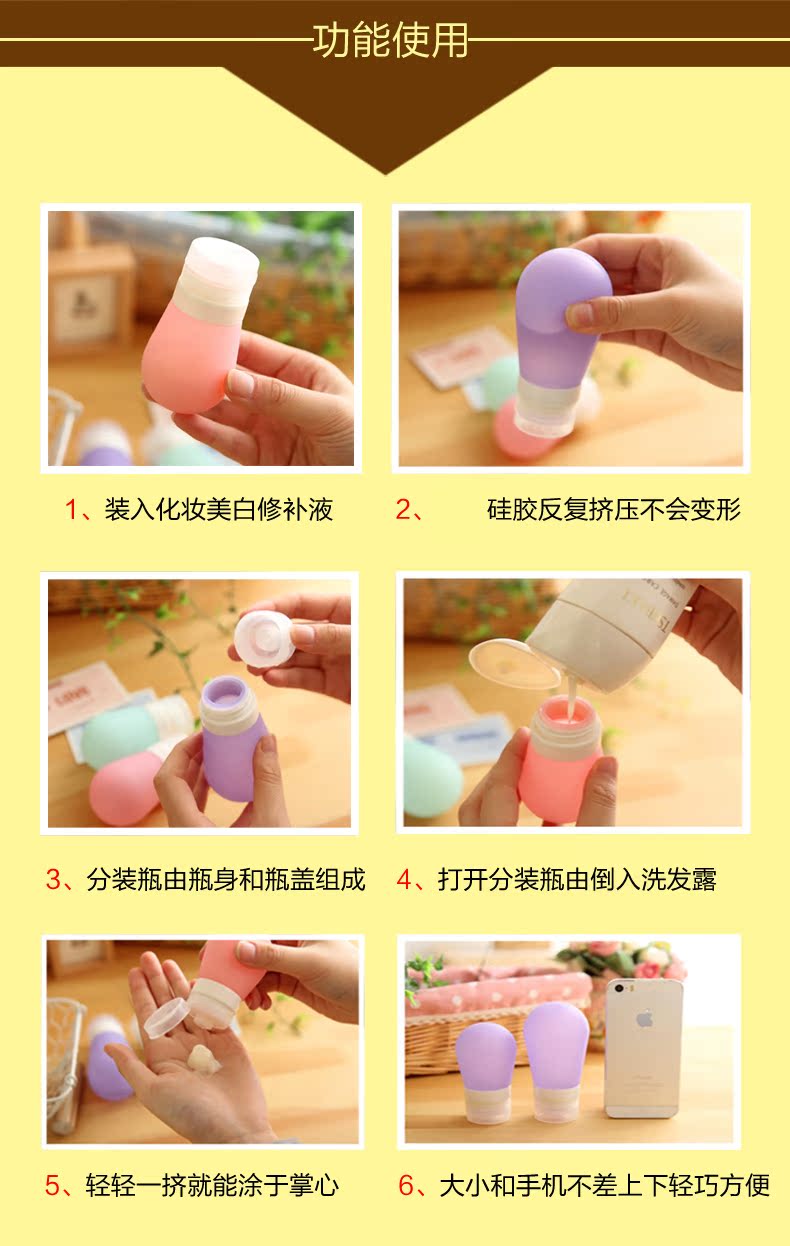 功能使用

1、装入化妆美白修补液

2、 硅胶反复挤压不会变形

3、分装瓶由瓶身和瓶盖组成

4、打开分装瓶由倒入洗发露

5、轻轻一挤就能涂于掌心

6、大小和手机不差上下轻巧方便