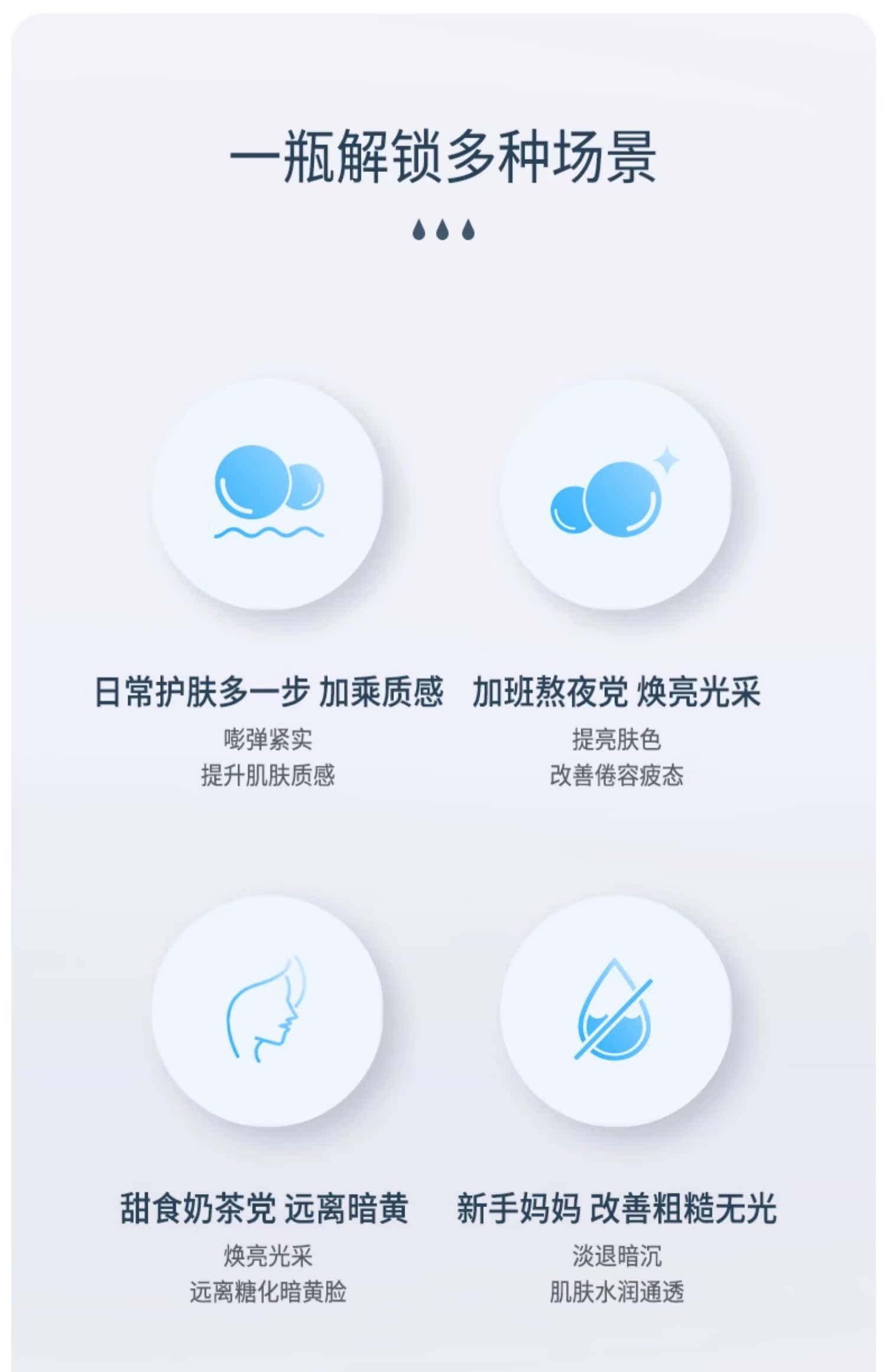 一瓶解锁多种场景

日常护肤多一步 加乘质感

嘭弹紧实
提升肌肤质感

加班熬夜党 焕亮光采

提亮肤色
改善倦容疲态

甜食奶茶党 远离暗黄

焕亮光采
远离糖化暗黄脸

新手妈妈 改善粗糙无光

淡退暗沉
肌肤水润通透