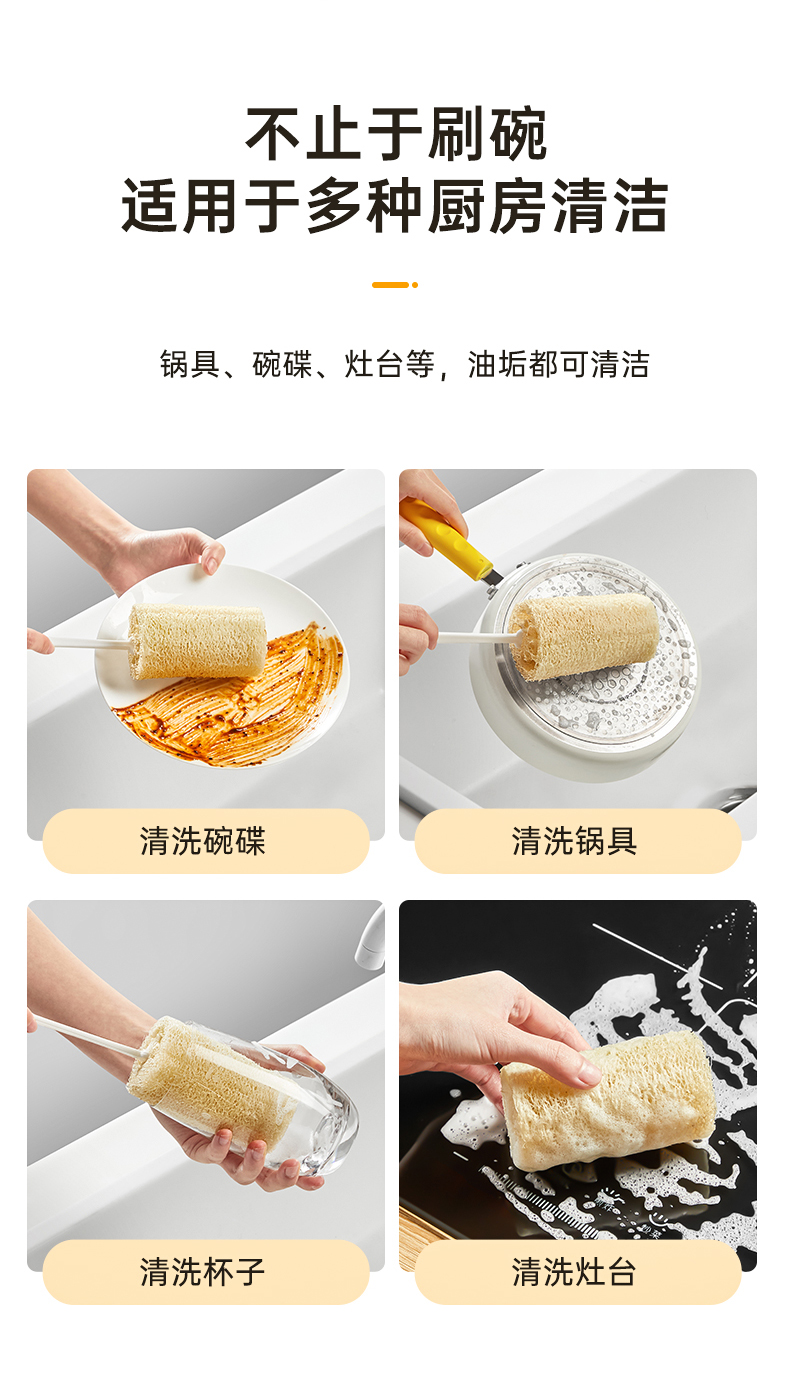 不止于刷碗
适用于多种厨房清洁

锅具、碗碟、灶台等，油垢都可清洁

清洗碗碟

清洗锅具

清洗杯子

清洗灶台