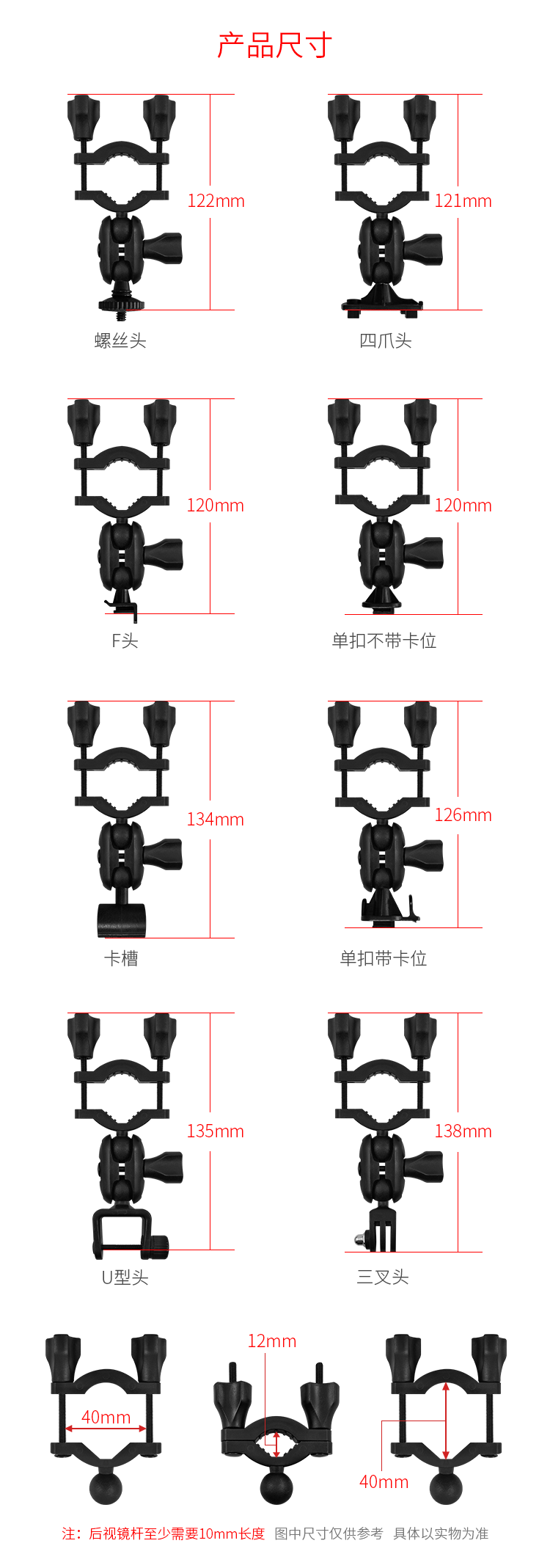 产品尺寸

122mm
螺丝头

121mm
四爪头

120mm
F头

120mm
单扣不带卡位

134mm
卡槽

126mm
单扣带卡位

135mm
U型头

138mm
三叉头

40mm

12mm

40mm

注：后视镜杆至少需要10mm长度 图中尺寸仅供参考 具体以实物为准