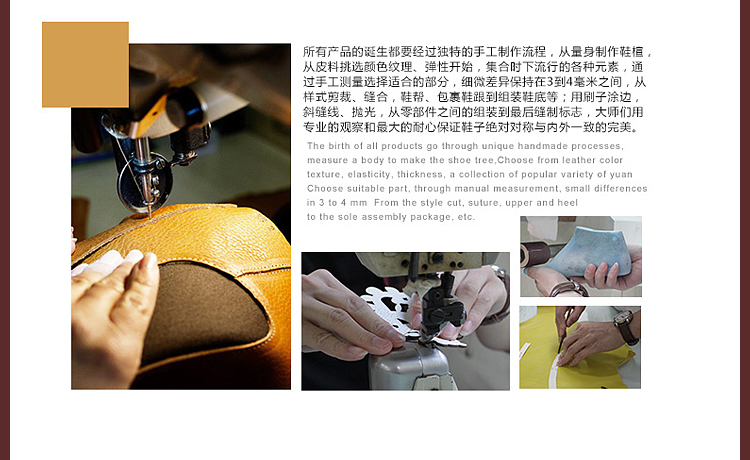 所有产品的诞生都要经过独特的手工制作流程，从量身制作鞋楦，从皮料挑选颜色纹理、弹性开始，集合时下流行的各种元素，通过手工测量选择适合的部分，细微差异保持在3到4毫米之间，从样式剪裁、缝合，鞋帮、包裹鞋跟到组装鞋底等；用刷子涂边，斜缝线、抛光，从零部件之间的组装到最后缝制标志，大师们用专业的观察和最大的耐心保证鞋子绝对对称与内外一致的完美。

The birth of all products go through unique handmade processes, measure a body to make the shoe tree,Choose from leather color texture, elasticity, thickness, a collection of popular variety of yuan Choose suitable part, through manual measurement, small differences in 3 to 4 mm From the style cut, suture, upper and heel to the sole assembly package, etc.