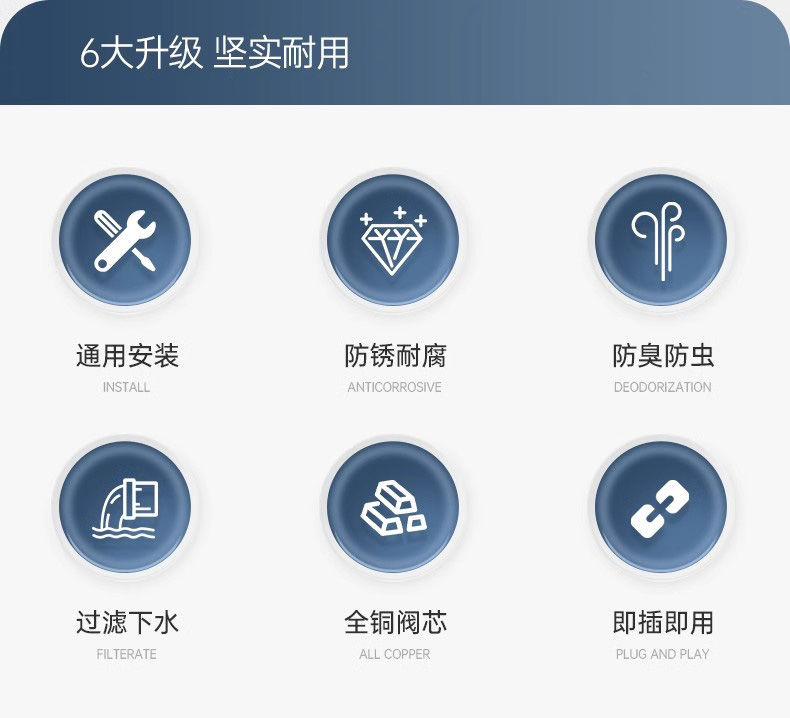 6大升级 坚实耐用

通用安装
INSTALL

防锈耐腐
ANTICORROSIVE

防臭防虫
DEODORIZATION

过滤下水
FILTERATE

全铜阀芯
ALL COPPER

即插即用
PLUG AND PLAY