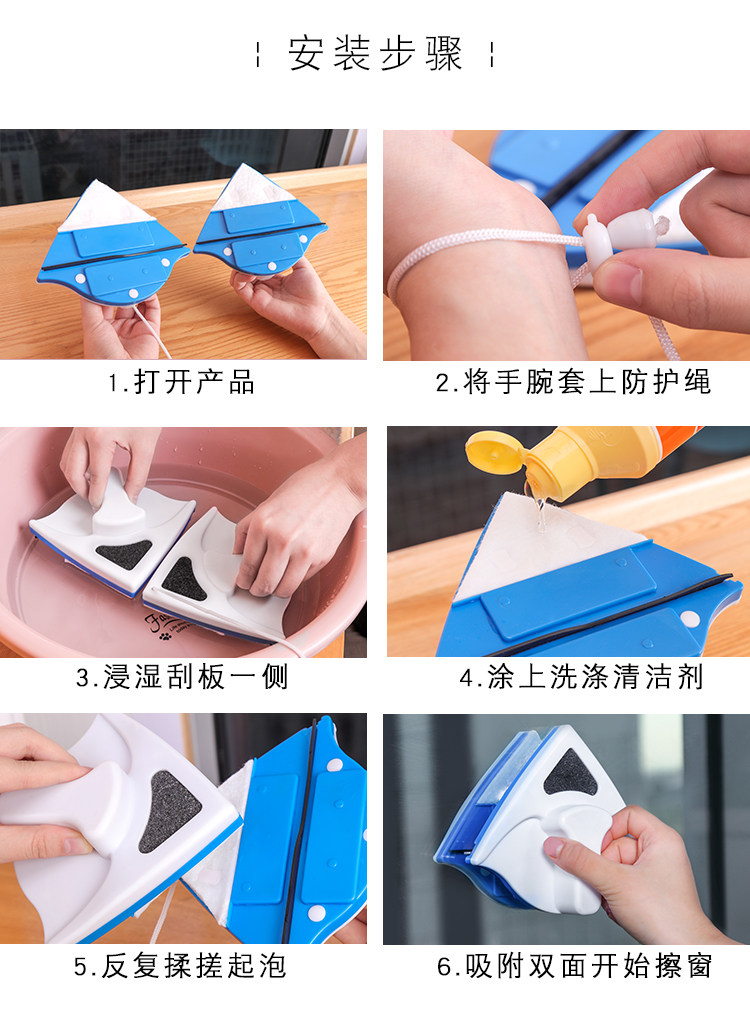 安装步骤

1.打开产品

2.将手腕套上防护绳

3.浸湿刮板一侧

4.涂上洗涤清洁剂

5.反复揉搓起泡

6.吸附双面开始擦窗