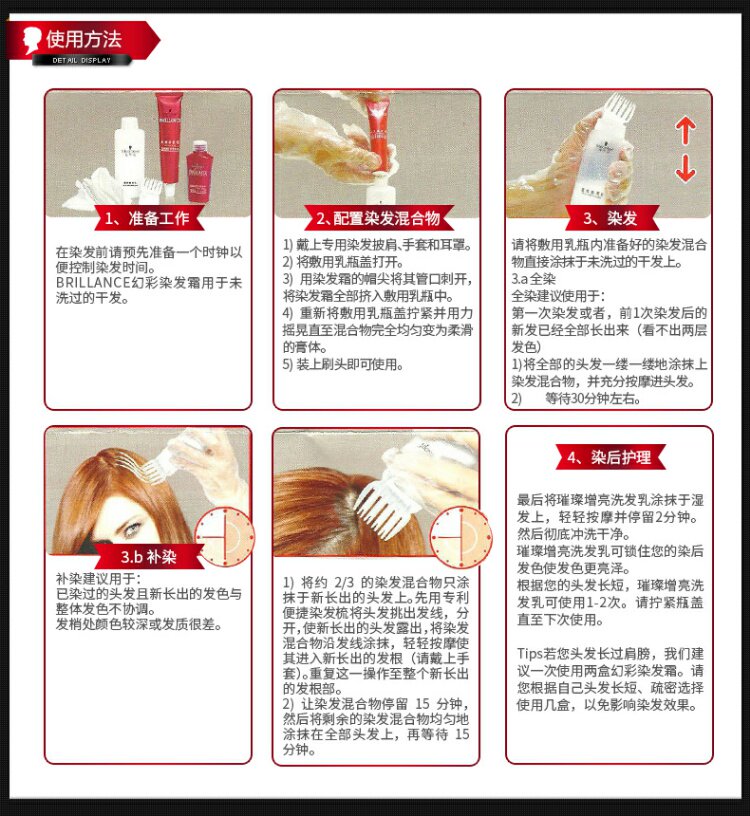 使用方法
DETAIL DISPLAY

1、准备工作

在染发前请预先准备一个时钟以便控制染发时间。
BRILLANCE幻彩染发霜用于未洗过的干发。

2、配置染发混合物

1) 戴上专用染发披肩、手套和耳罩。
2) 将敷用乳瓶盖打开。
3) 用染发霜的帽尖将其管口刺开，将染发霜全部挤入敷用乳瓶中。
4) 重新将敷用乳瓶盖拧紧并用力摇晃直至混合物完全均匀变为柔滑的膏体。
5) 装上刷头即可使用。

3、染发

请将敷用乳瓶内准备好的染发混合物直接涂抹于未洗过的干发上。
3.a 全染
全染建议使用于：
第一次染发或者，前1次染发后的新发已经全部长出来（看不出两层发色）
1)将全部的头发一缕一缕地涂抹上染发混合物，并充分按摩进头发。
2)　　等待30分钟左右。

3.b 补染

补染建议用于：
已染过的头发且新长出的发色与整体发色不协调。
发梢处颜色较深或发质很差。

1) 将约 2/3 的染发混合物只涂抹于新长出的头发上。先用专利便捷染发梳将头发挑出发线，分开，使新长出的头发露出，将染发混合物沿发线涂抹，轻轻按摩使其进入新长出的发根（请戴上手套）。重复这一操作至整个新长出的发根部。
2) 让染发混合物停留 15 分钟，然后将剩余的染发混合物均匀地涂抹在全部头发上，再等待 15 分钟。

4、染后护理

最后将璀璨增亮洗发乳涂抹于湿发上，轻轻按摩并停留2分钟。然后彻底冲洗干净。
璀璨增亮洗发乳可锁住您的染后发色使发色更亮泽。
根据您的头发长短，璀璨增亮洗发乳可使用1-2次。请拧紧瓶盖直至下次使用。

Tips若您头发长过肩膀，我们建议一次使用两盒幻彩染发霜。请您根据自己头发长短、疏密选择使用几盒，以免影响染发效果。