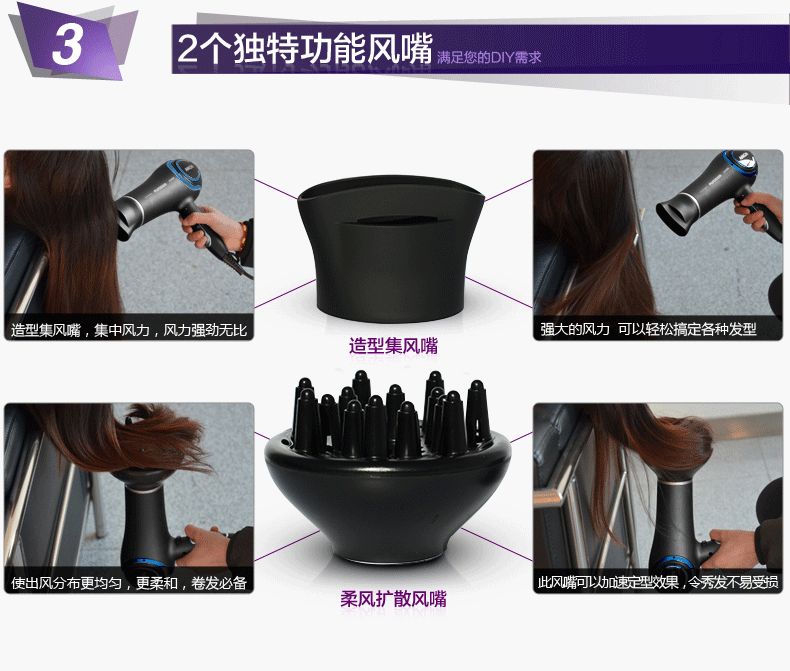 3

2个独特功能风嘴 满足您的DIY需求

造型集风嘴，集中风力，风力强劲无比

造型集风嘴

强大的风力 可以轻松搞定各种发型

使出风分布更均匀，更柔和，卷发必备

柔风扩散风嘴

此风嘴可以加速定型效果，令秀发不易受损