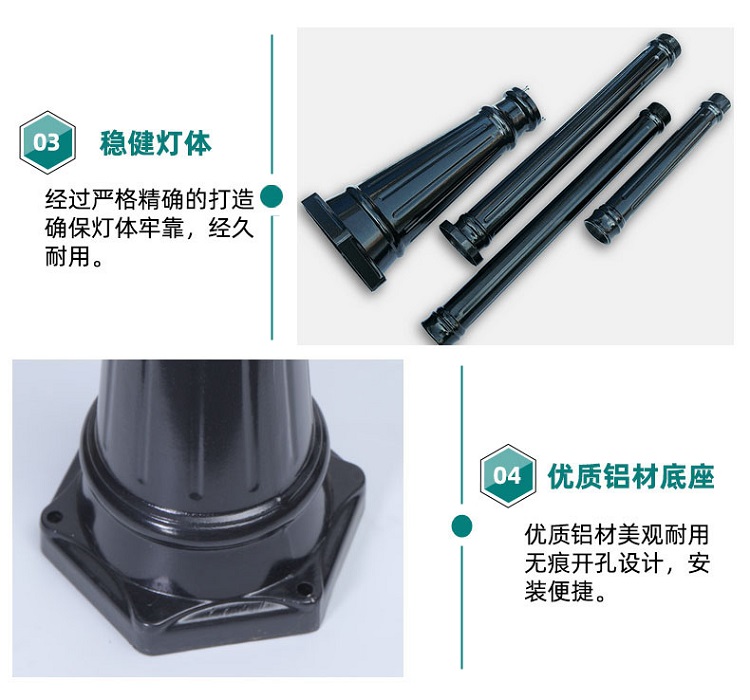 03 稳健灯体

经过严格精确的打造确保灯体牢靠，经久耐用。

04 优质铝材底座

优质铝材美观耐用无痕开孔设计，安装便捷。