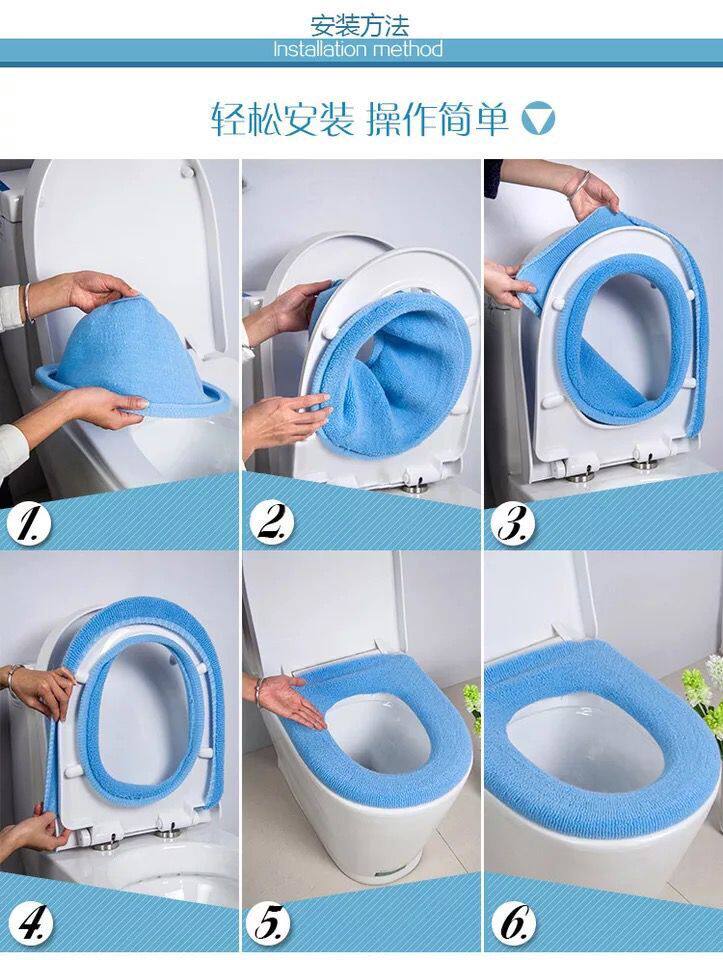 安装方法
Installation method

轻松安装 操作简单

1.

2.

3.

4.

5.

6.