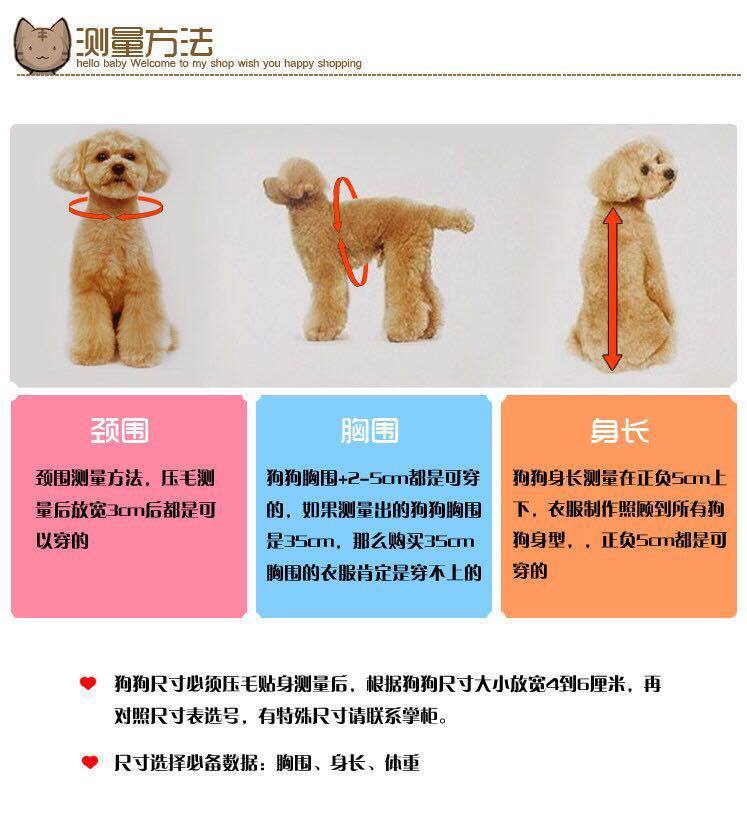 测量方法
hello baby Welcome to my shop wish you happy shopping

颈围

颈围测量方法，压毛测量后放宽3cm后都是可以穿的

胸围

狗狗胸围+2-5cm都是可穿的，如果测量出的狗狗胸围是35cm，那么购买35cm胸围的衣服肯定是穿不上的

身长

狗狗身长测量在正负5cm上下，衣服制作照顾到所有狗狗身型，，正负5cm都是可穿的

狗狗尺寸必须压毛贴身测量后，根据狗狗尺寸大小放宽4到6厘米，再对照尺寸表选号，有特殊尺寸请联系掌柜。

尺寸选择必备数据：胸围、身长、体重