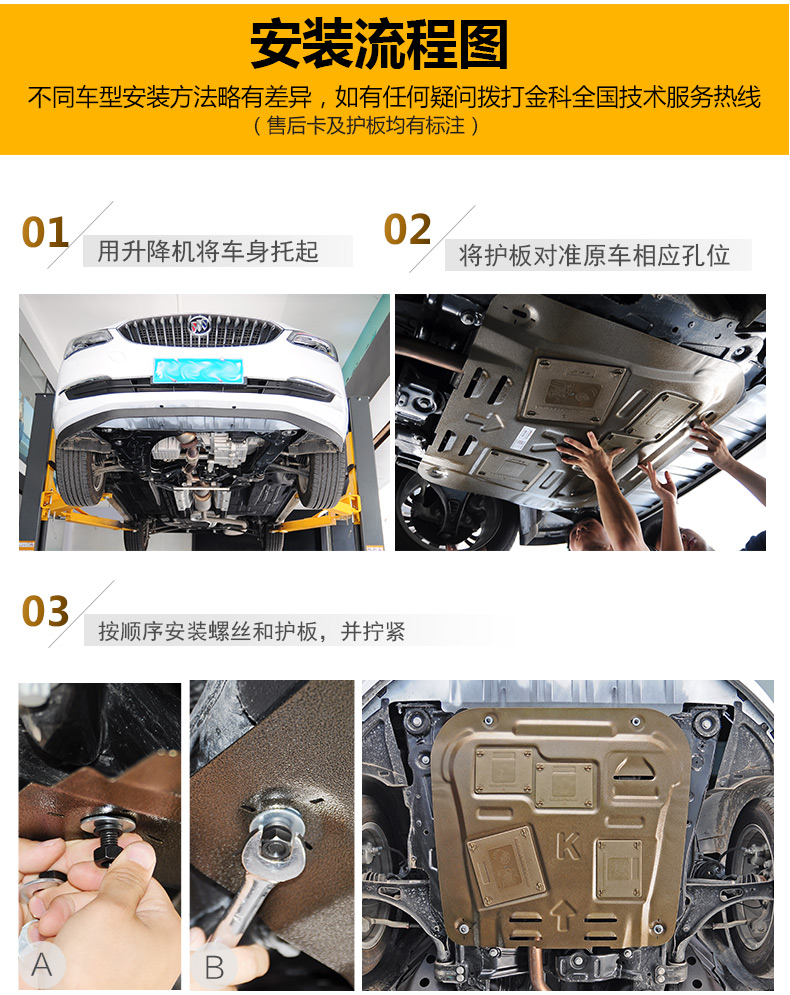 安装流程图

不同车型安装方法略有差异，如有任何疑问拨打金科全国技术服务热线
（售后卡及护板均有标注）

01 用升降机将车身托起

02 将护板对准原车相应孔位

03 按顺序安装螺丝和护板，并拧紧

A

B

K