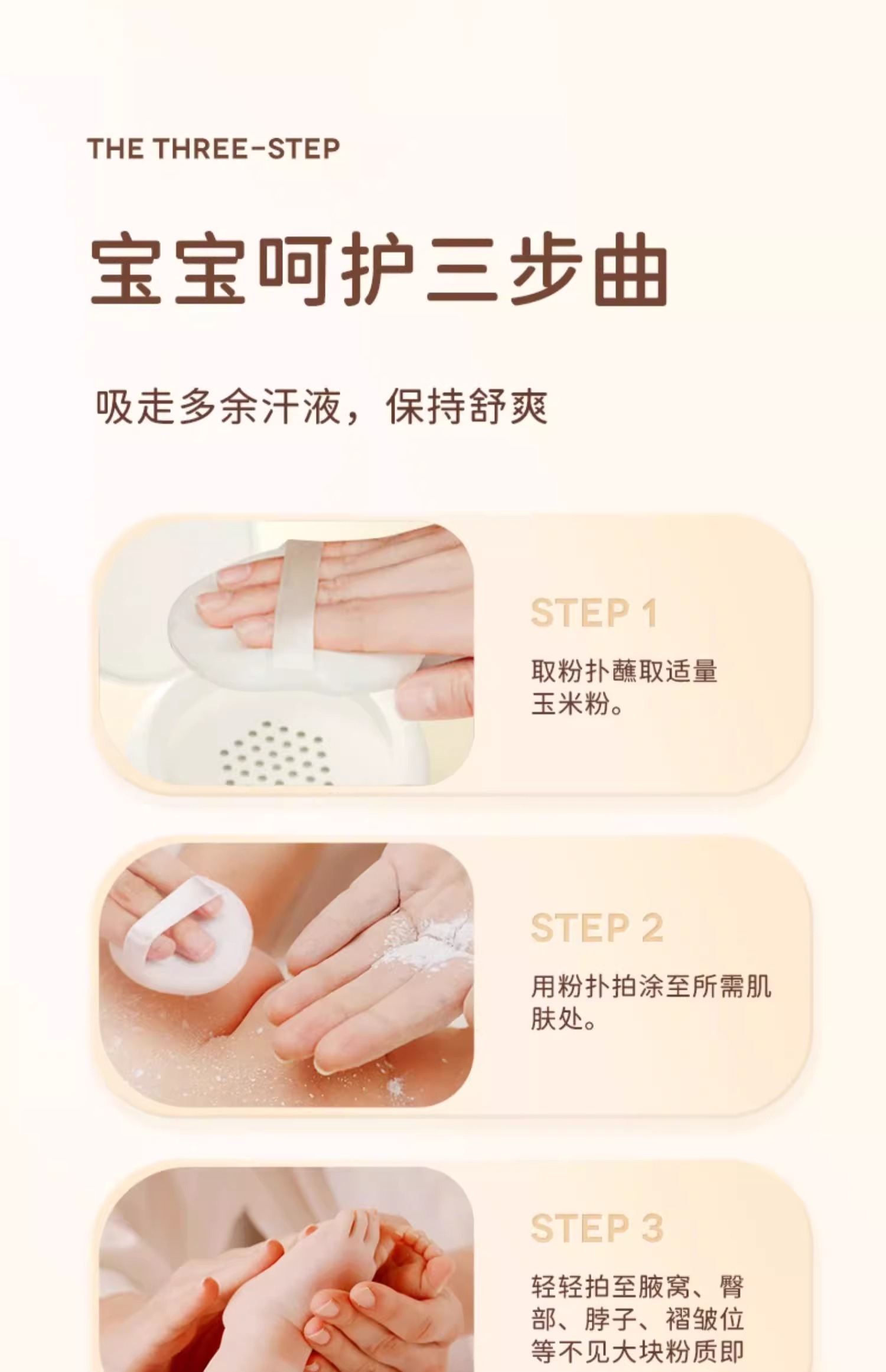 THE THREE-STEP

宝宝呵护三步曲

吸走多余汗液，保持舒爽

STEP 1

取粉扑蘸取适量玉米粉。

STEP 2

用粉扑拍涂至所需肌肤处。

STEP 3

轻轻拍至腋窝、臀部、脖子、褶皱位等不见大块粉质即