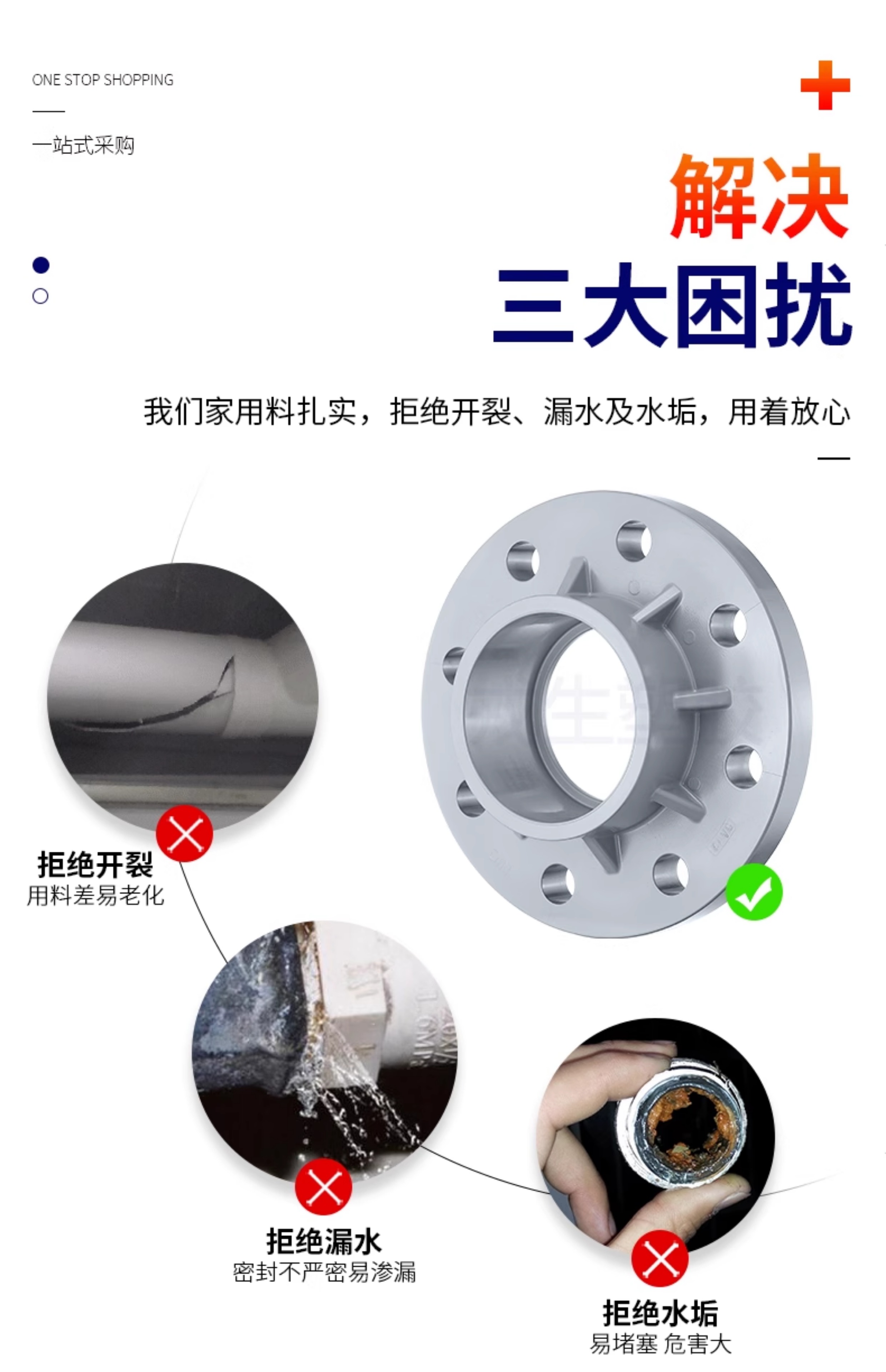 ONE STOP SHOPPING

一站式采购

解决
三大困扰

我们家用料扎实，拒绝开裂、漏水及水垢，用着放心

拒绝开裂
用料差易老化

拒绝漏水
密封不严密易渗漏

拒绝水垢
易堵塞 危害大