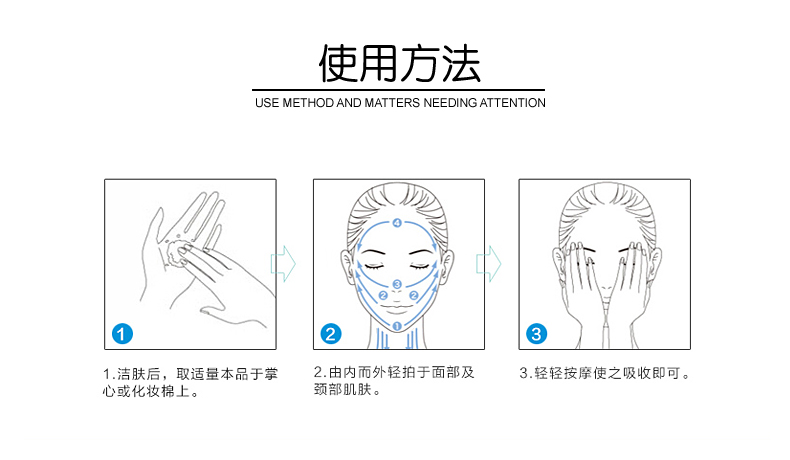 使用方法

USE METHOD AND MATTERS NEEDING ATTENTION

1

4
3
2 2
1

2

3

1.洁肤后，取适量本品于掌心或化妆棉上。

2.由内而外轻拍于面部及颈部肌肤。

3.轻轻按摩使之吸收即可。