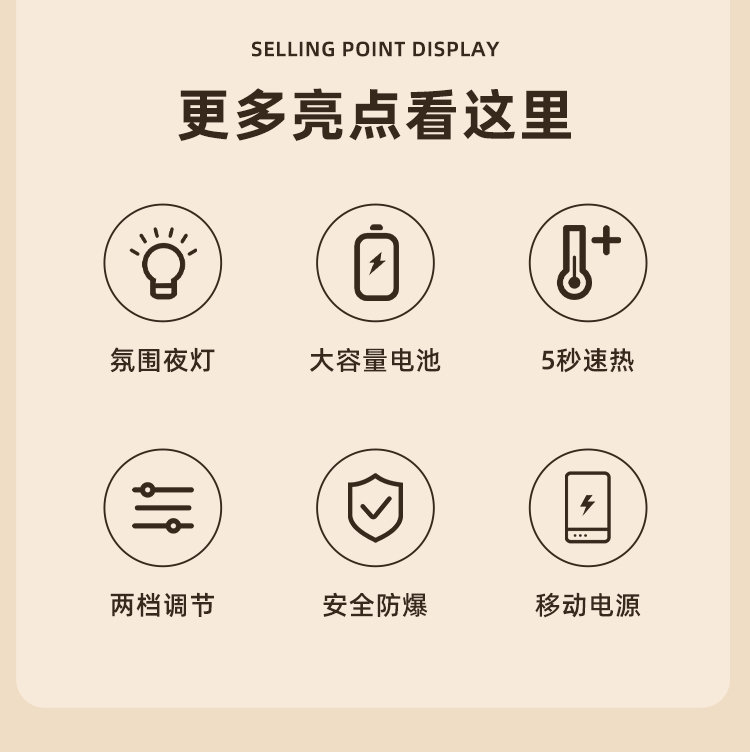 SELLING POINT DISPLAY

更多亮点看这里

氛围夜灯

大容量电池

5秒速热

两档调节

安全防爆

移动电源