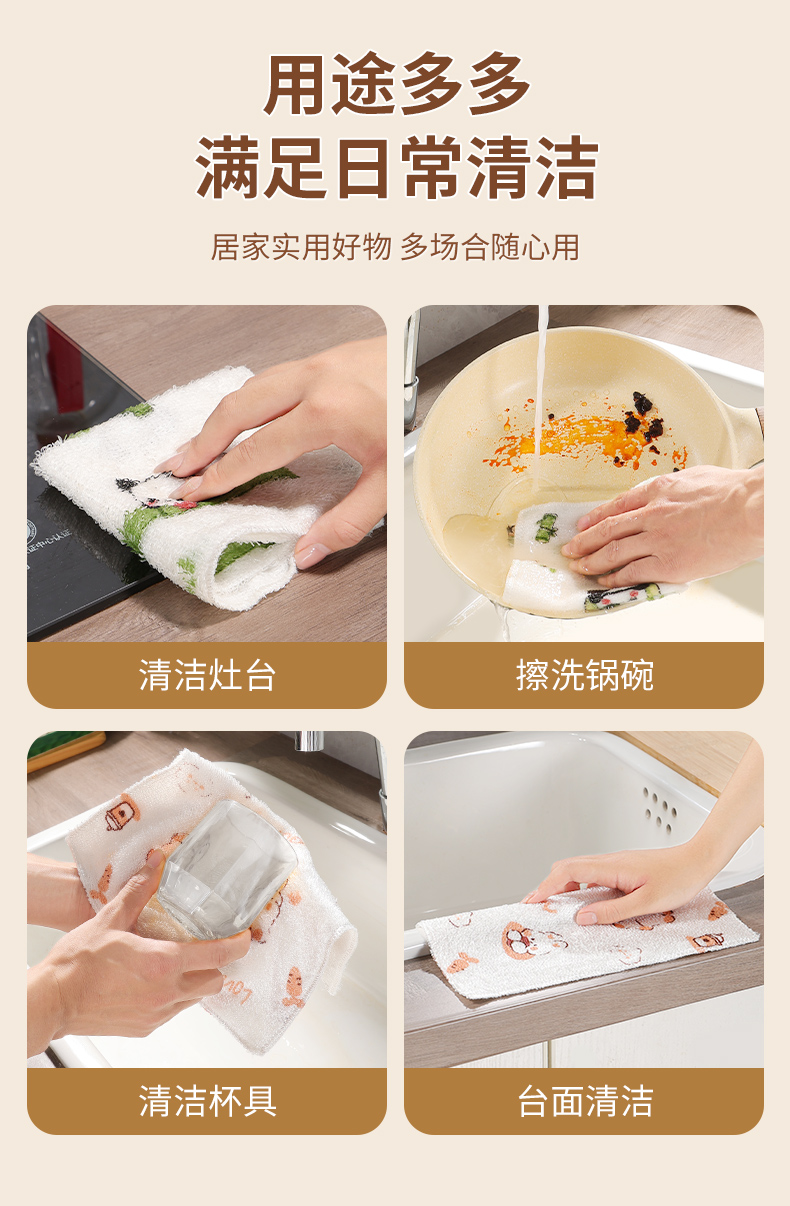 用途多多
满足日常清洁

居家实用好物 多场合随心用

清洁灶台

擦洗锅碗

清洁杯具

台面清洁