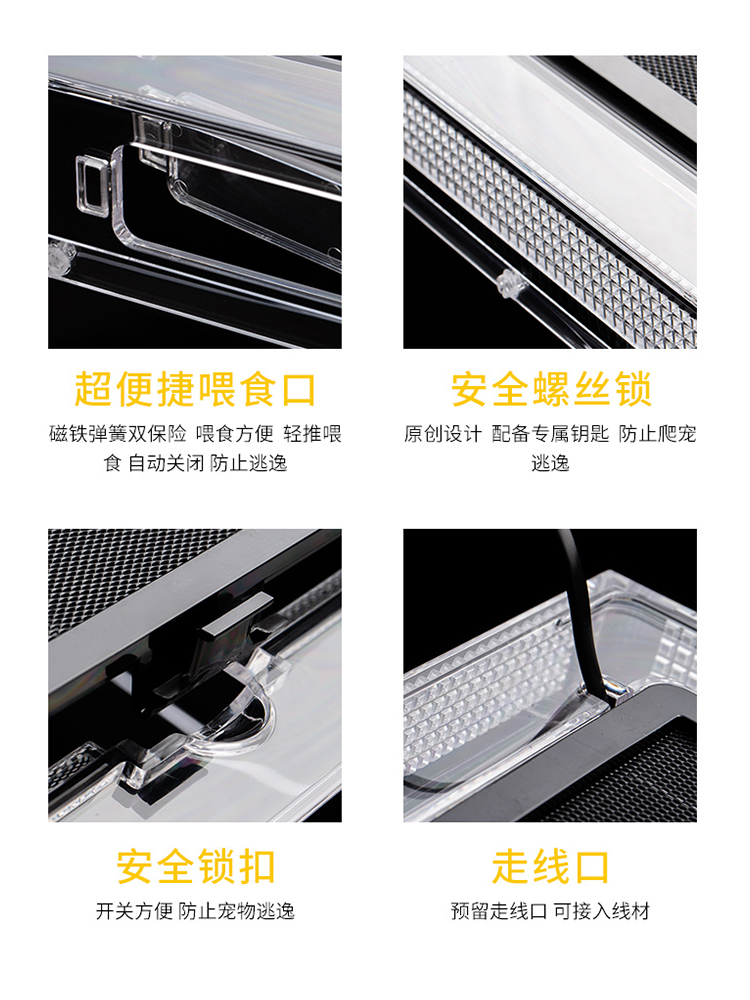 超便捷喂食口

磁铁弹簧双保险 喂食方便 轻推喂食 自动关闭 防止逃逸

安全螺丝锁

原创设计 配备专属钥匙 防止爬宠逃逸

安全锁扣

开关方便 防止宠物逃逸

走线口

预留走线口 可接入线材