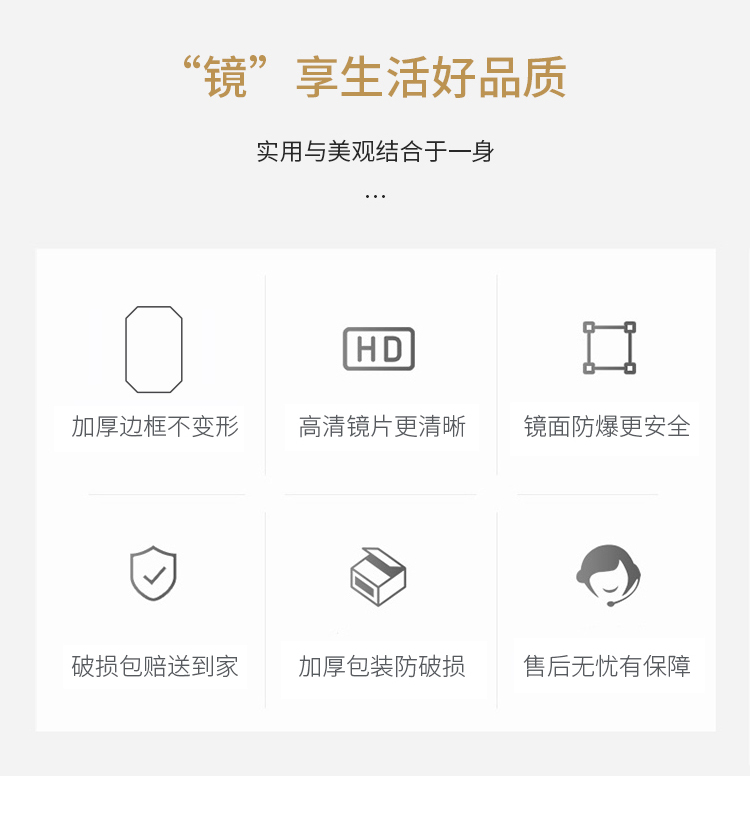 “镜”享生活好品质

实用与美观结合于一身

...

HD

加厚边框不变形

高清镜片更清晰

镜面防爆更安全

破损包赔送到家

加厚包装防破损

售后无忧有保障