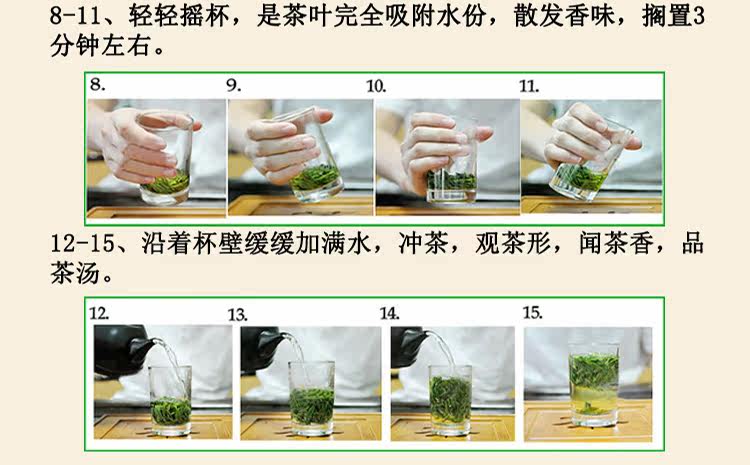 8-11、轻轻摇杯，是茶叶完全吸附水份，散发香味，搁置3分钟左右。

8.

9.

10.

11.

12-15、沿着杯壁缓缓加满水，冲茶，观茶形，闻茶香，品茶汤。

12.

13.

14.

15.