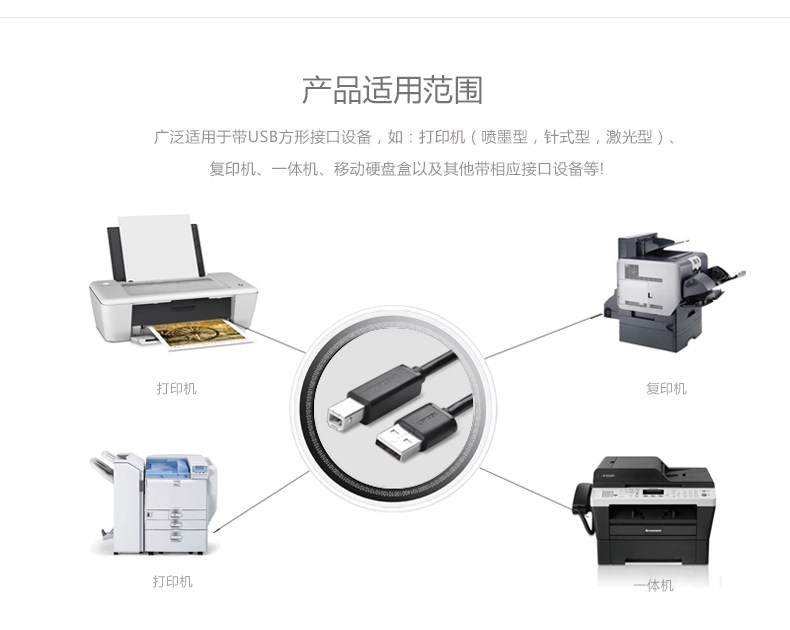 产品适用范围

广泛适用于带USB方形接口设备，如：打印机（喷墨型，针式型，激光型）、复印机、一体机、移动硬盘盒以及其他带相应接口设备等!

打印机

复印机

打印机

一体机