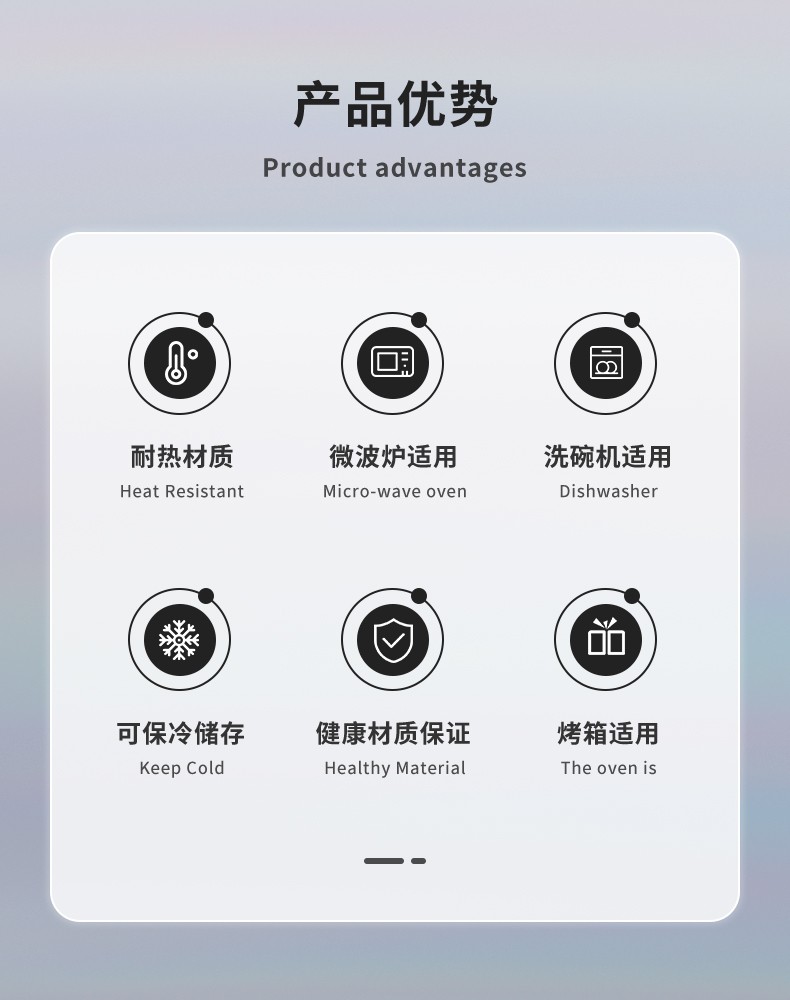 产品优势

Product advantages

耐热材质
Heat Resistant

微波炉适用
Micro-wave oven

洗碗机适用
Dishwasher

可保冷储存
Keep Cold

健康材质保证
Healthy Material

烤箱适用
The oven is