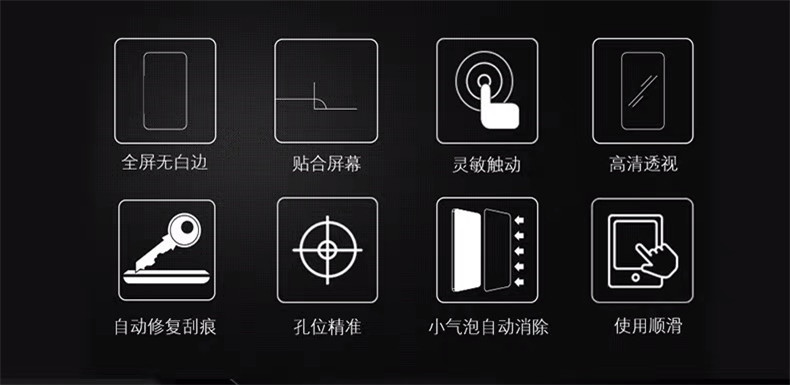 全屏无白边

贴合屏幕

灵敏触动

高清透视

自动修复刮痕

孔位精准

小气泡自动消除

使用顺滑